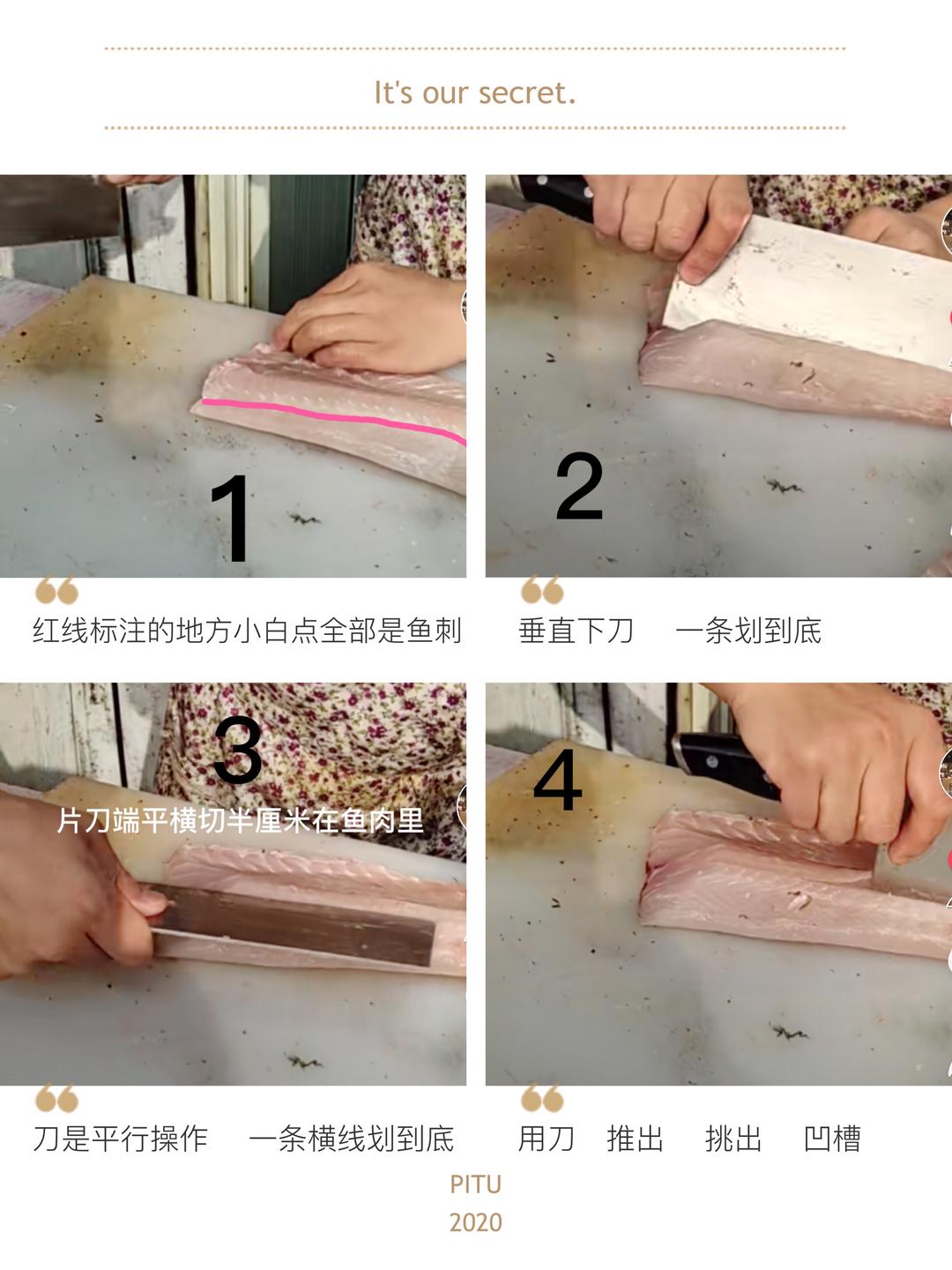 It's our secret.

1

红线标注的地方小白点全部是鱼刺

2

垂直下刀　一条划到底

3

片刀端平横切半厘米在鱼肉里

刀是平行操作　一条横线划到底

4

用刀　推出　挑出　凹槽

PITU
2020