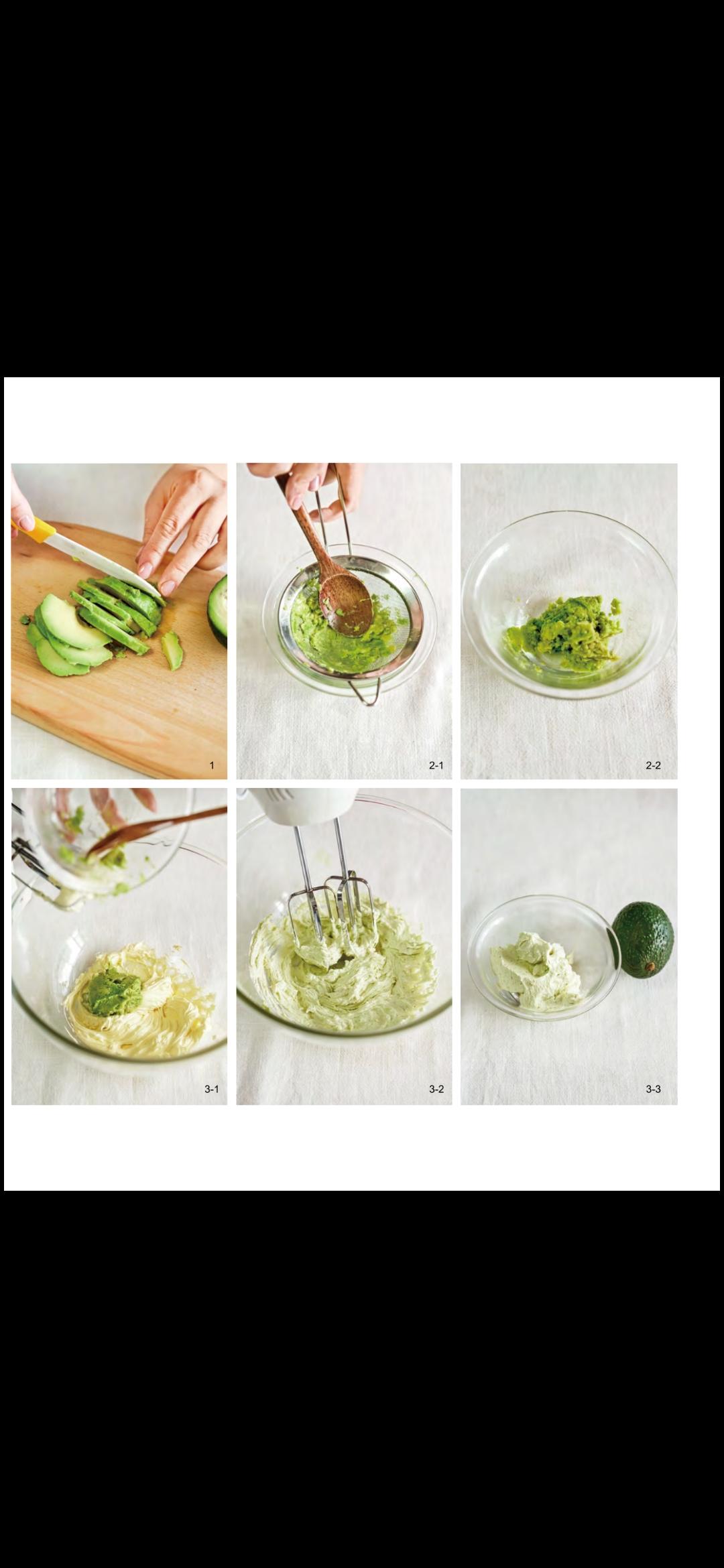 1

2-1

2-2

3-1

3-2

3-3