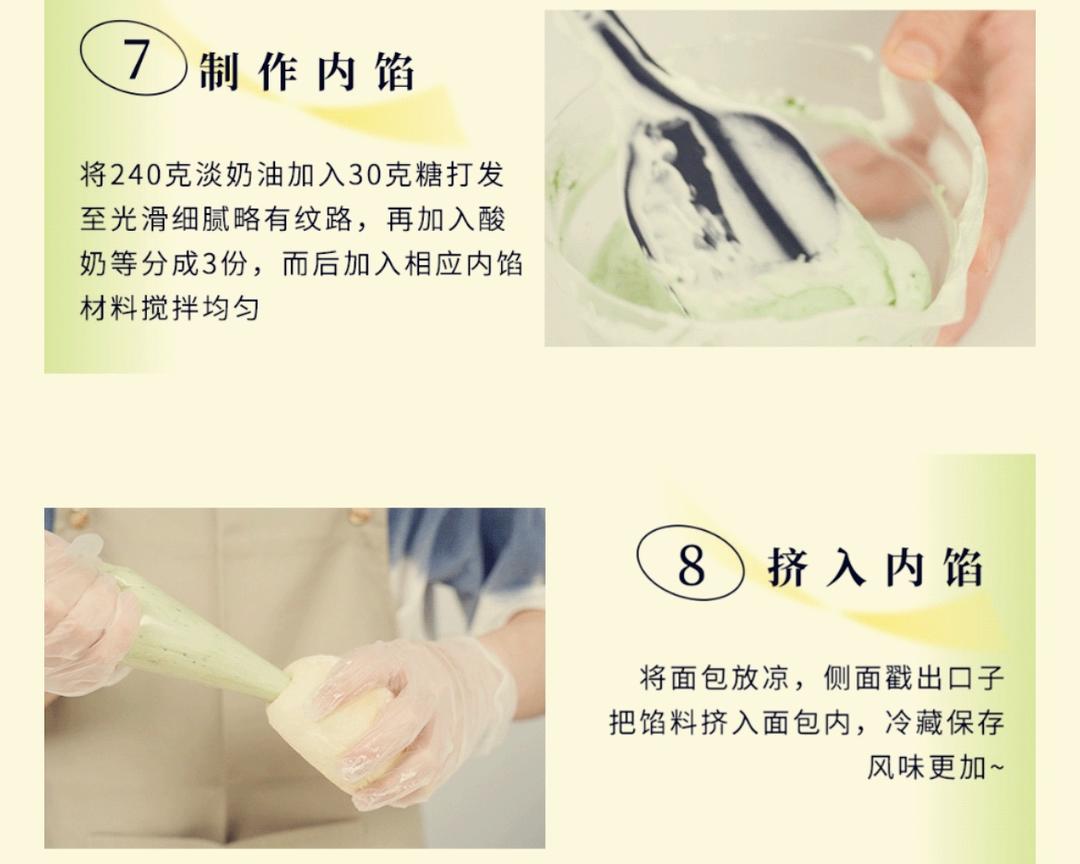 7 制作内馅

将240克淡奶油加入30克糖打发至光滑细腻略有纹路，再加入酸奶等分成3份，而后加入相应内馅材料搅拌均匀

8 挤入内馅

将面包放凉，侧面戳出口子把馅料挤入面包内，冷藏保存风味更加~