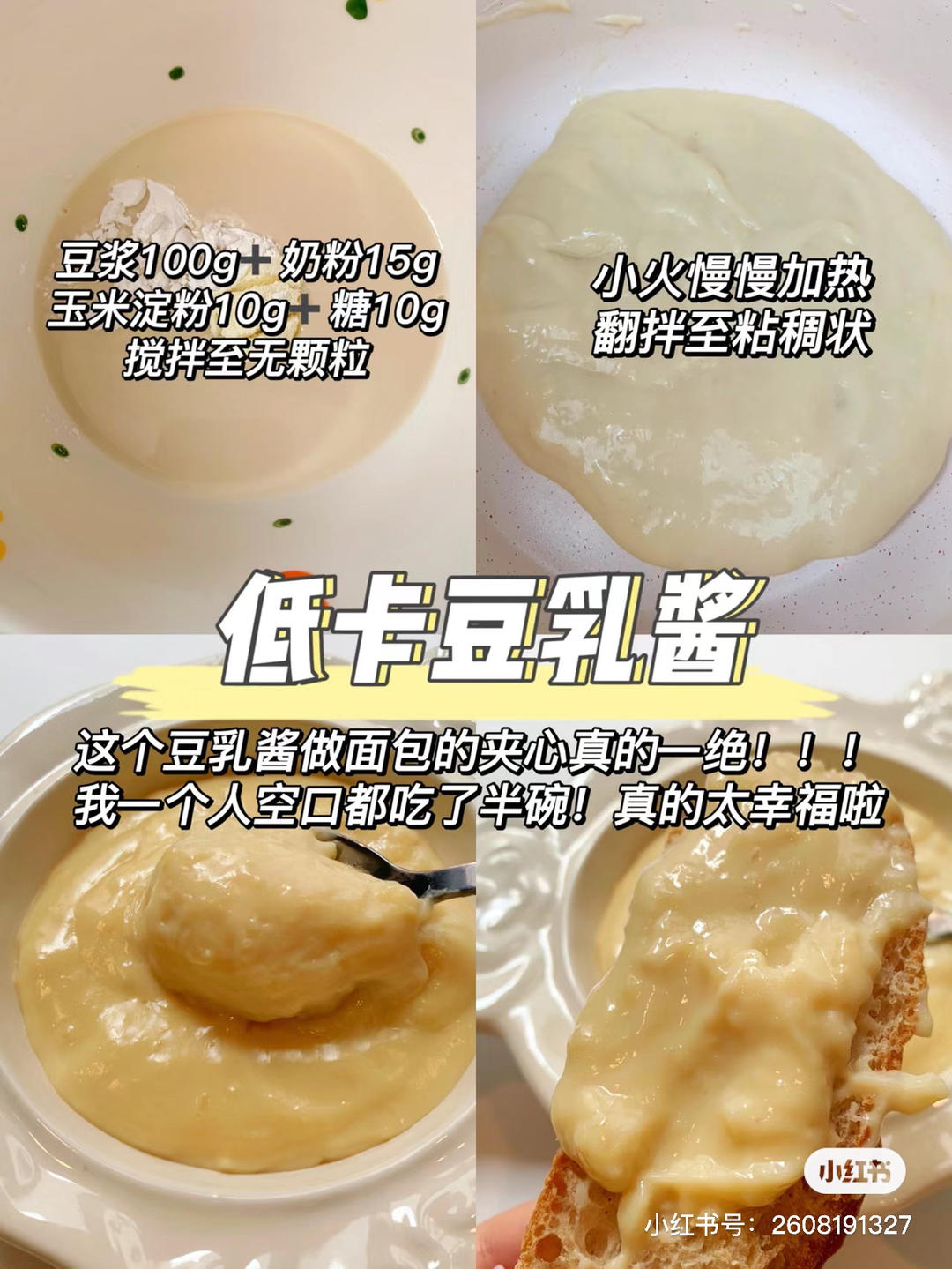 豆浆100g＋奶粉15g
玉米淀粉10g＋糖10g
搅拌至无颗粒

小火慢慢加热
翻拌至粘稠状

低卡豆乳酱

这个豆乳酱做面包的夹心真的一绝！！！
我一个人空口都吃了半碗！真的太幸福啦

小红书

小红书号：2608191327