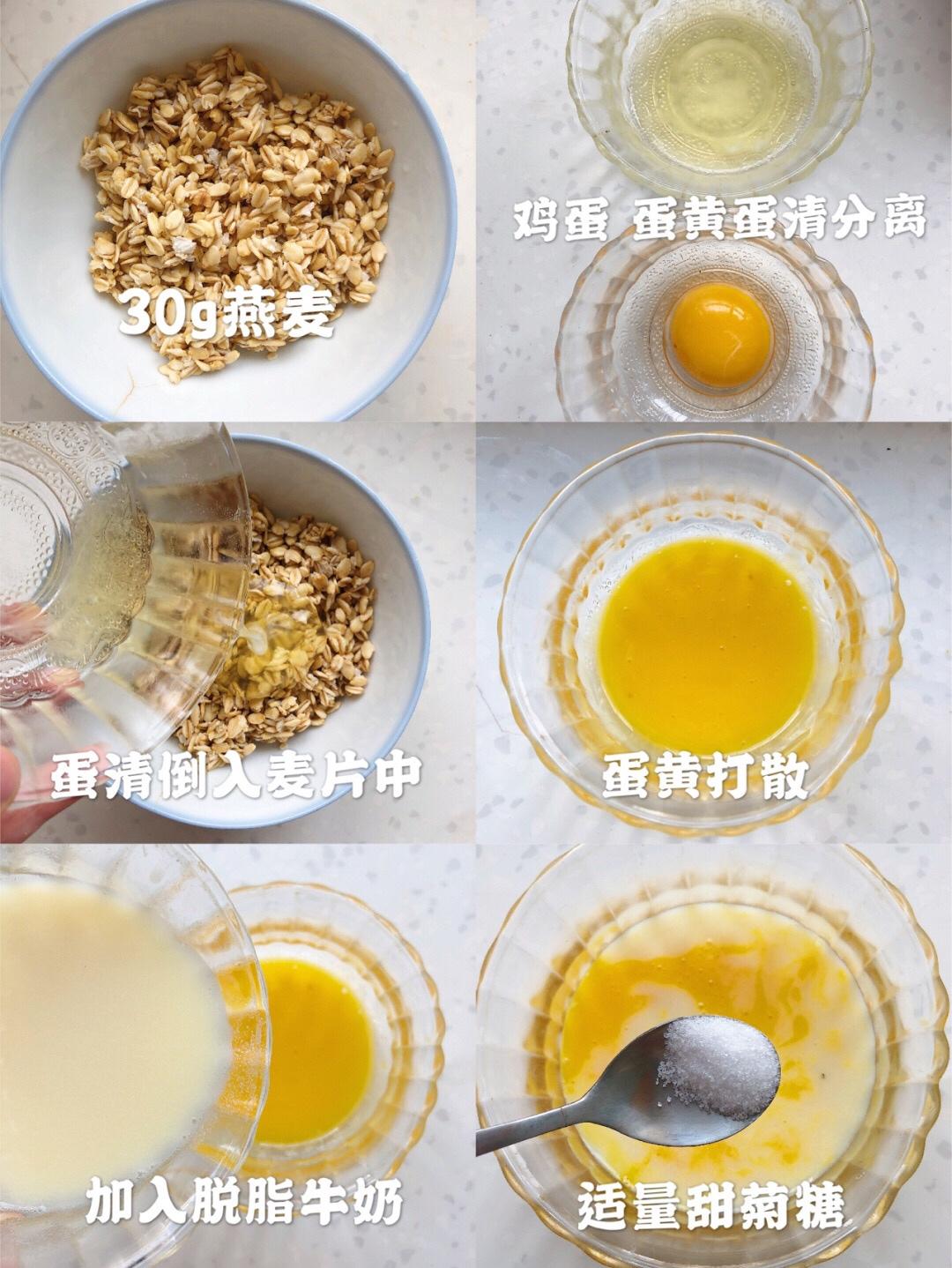 30g燕麦

鸡蛋 蛋黄蛋清分离

蛋清倒入麦片中

蛋黄打散

加入脱脂牛奶

适量甜菊糖