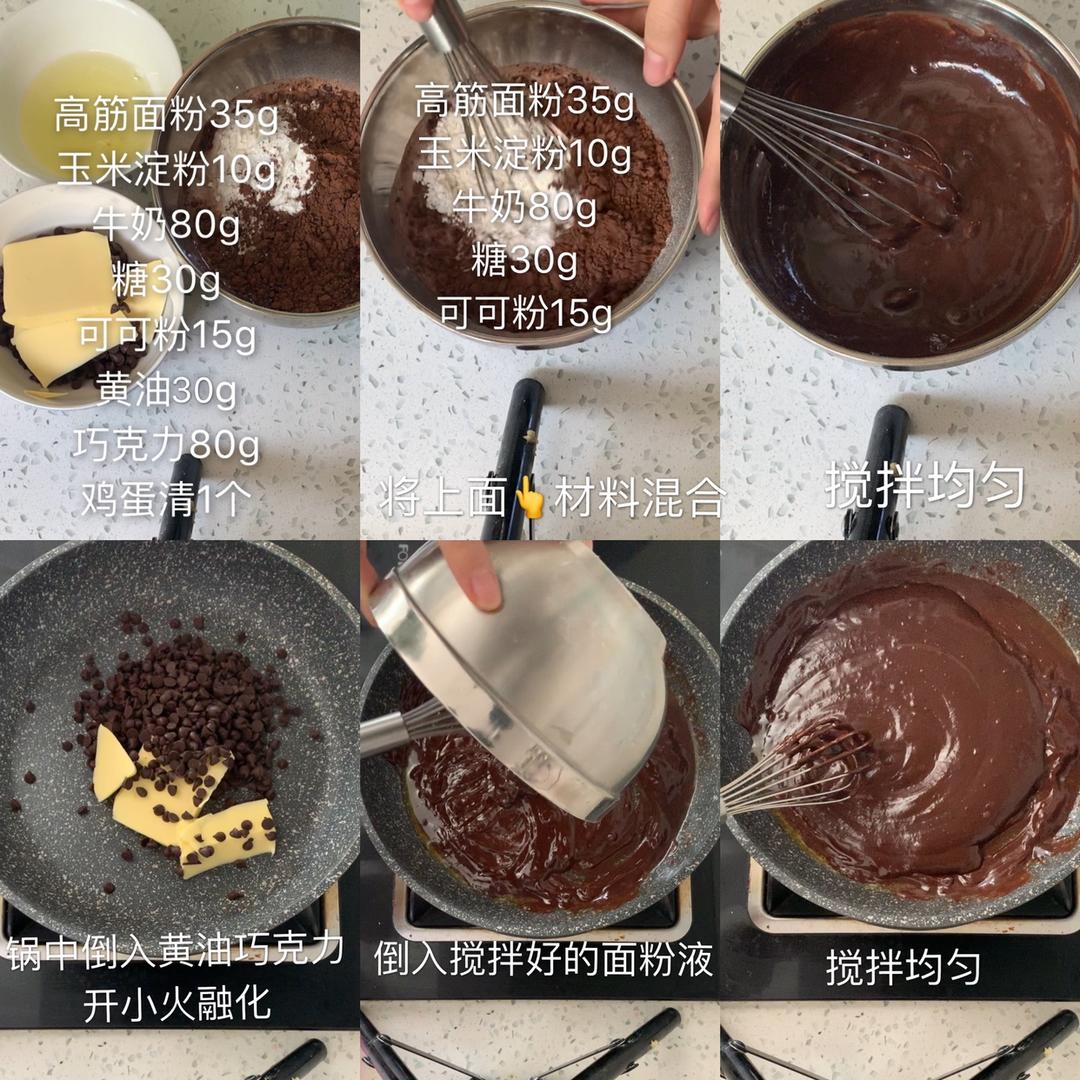 高筋面粉35g
玉米淀粉10g
牛奶80g
糖30g
可可粉15g
黄油30g
巧克力80g
鸡蛋清1个

高筋面粉35g
玉米淀粉10g
牛奶80g
糖30g
可可粉15g

将上面👆材料混合

搅拌均匀

锅中倒入黄油巧克力
开小火融化

倒入搅拌好的面粉液

搅拌均匀