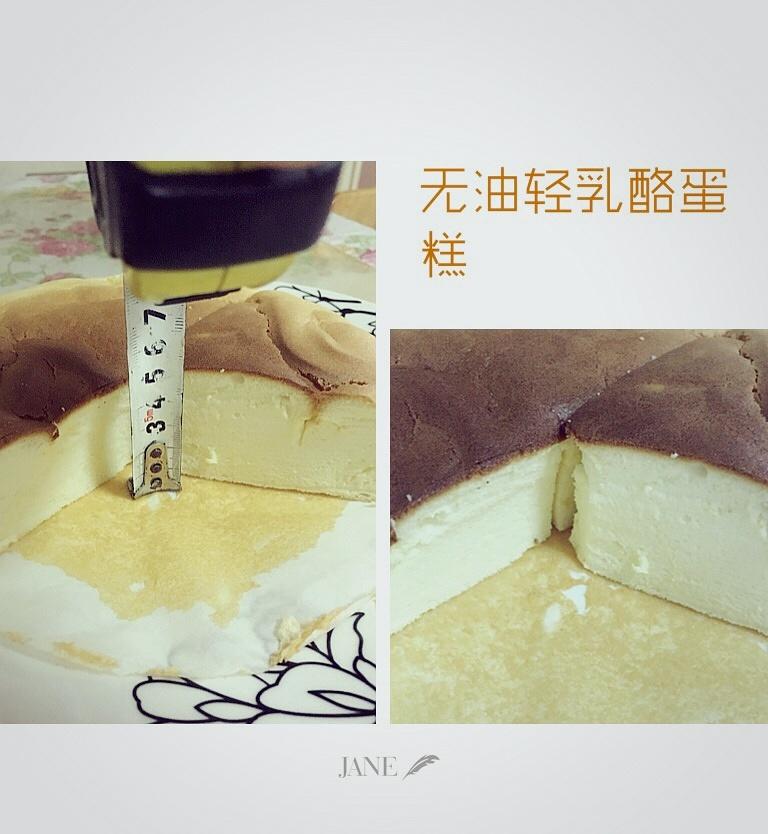 无油轻乳酪蛋糕

3 4 5 6 7

JANE