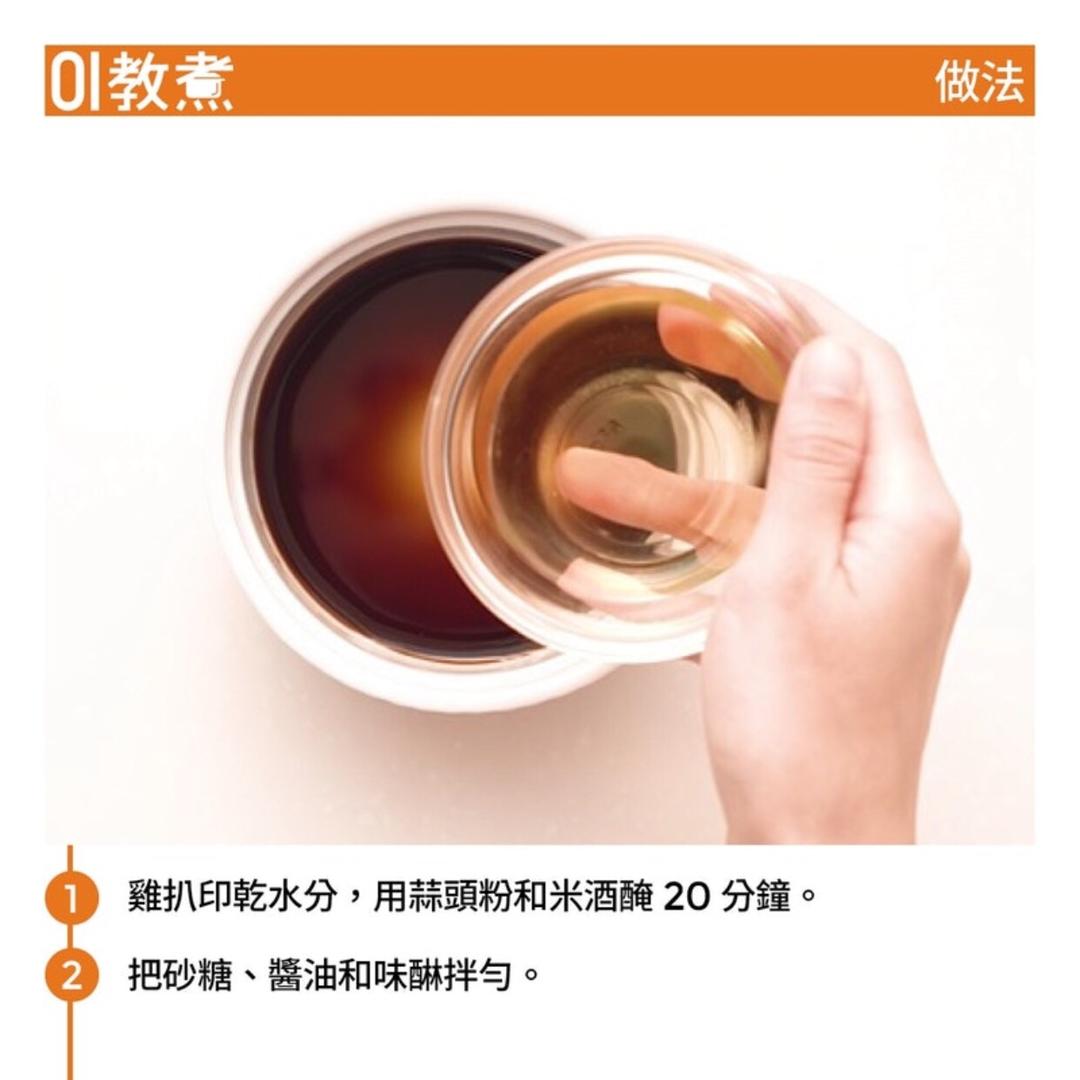 01教煮

做法

1 雞扒印乾水分，用蒜頭粉和米酒醃 20 分鐘。

2 把砂糖、醬油和味醂拌勻。