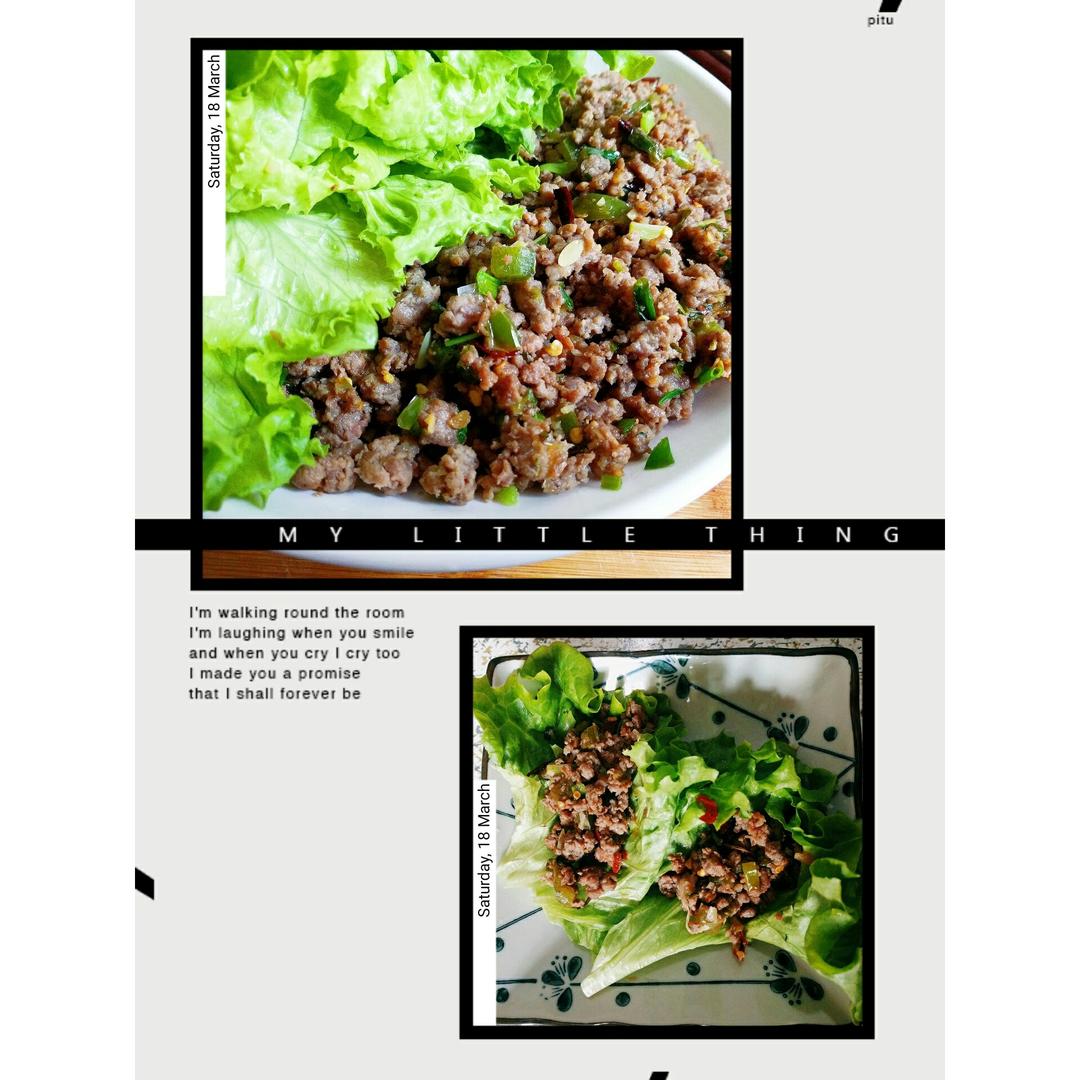 pitu

Saturday, 18 March

MY LITTLE THING

I'm walking round the room
I'm laughing when you smile
and when you cry I cry too
I made you a promise
that I shall forever be

Saturday, 18 March