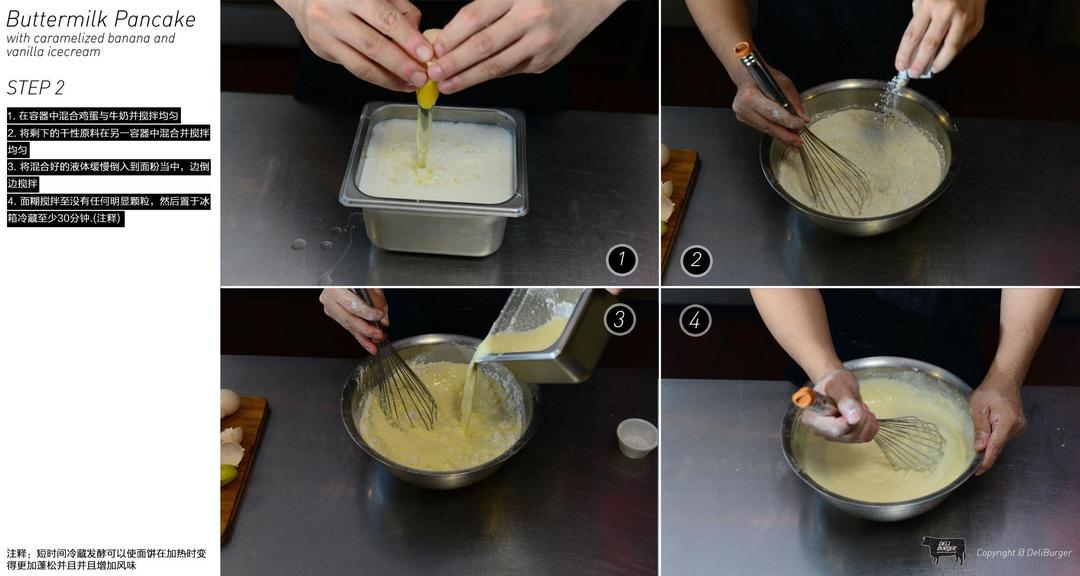 Buttermilk Pancake
with caramelized banana and vanilla icecream

STEP 2

1. 在容器中混合鸡蛋与牛奶并搅拌均匀
2. 将剩下的干性原料在另一容器中混合并搅拌均匀
3. 将混合好的液体缓慢倒入到面粉当中，边倒边搅拌
4. 面糊搅拌至没有任何明显颗粒，然后置于冰箱冷藏至少30分钟.(注释)

1

2

3

4

注释：短时间冷藏发酵可以使面饼在加热时变得更加蓬松并且并且增加风味

DELI BURGER

Copyright @ DeliBurger