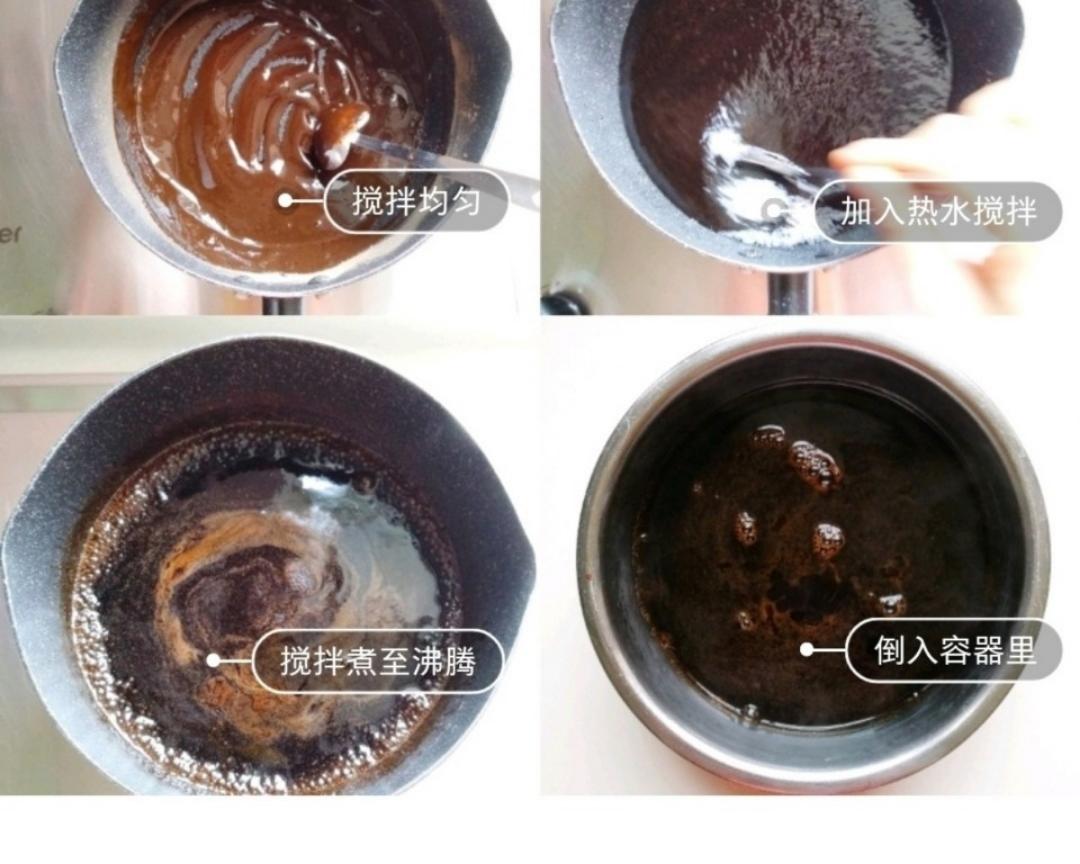 搅拌均匀

加入热水搅拌

搅拌煮至沸腾

倒入容器里