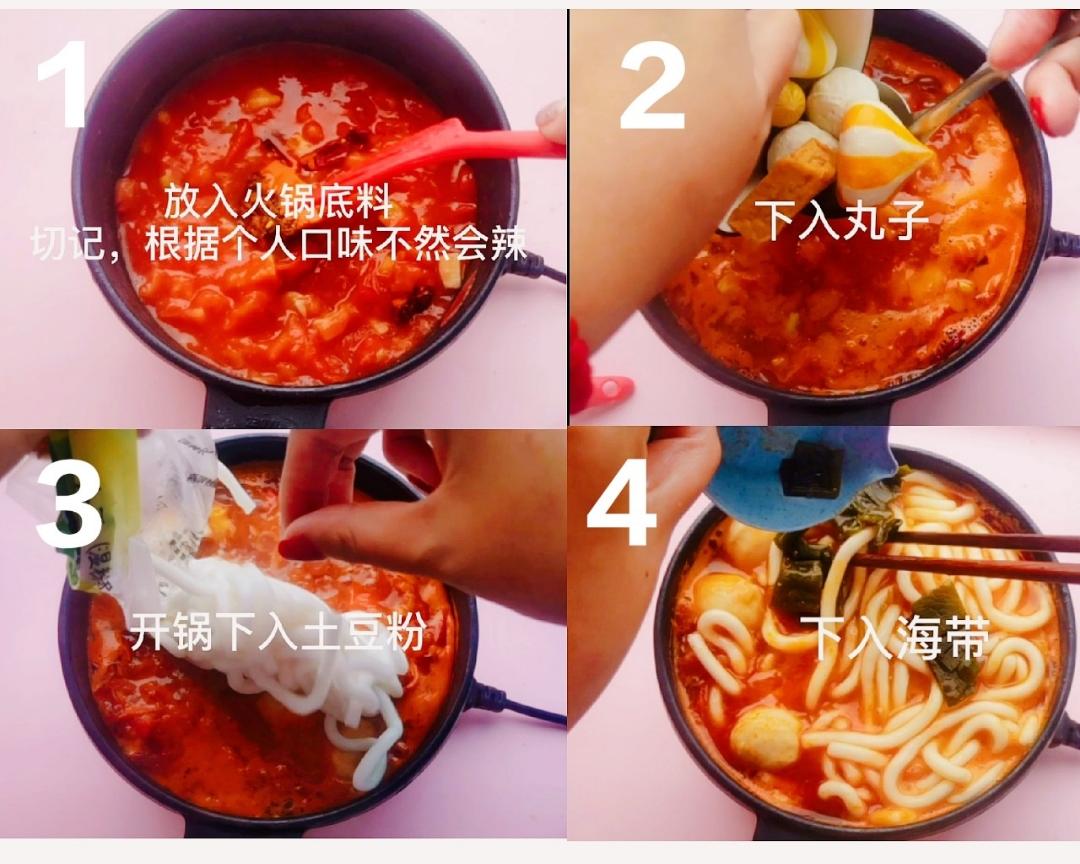 1
放入火锅底料
切记，根据个人口味不然会辣

2
下入丸子

3
开锅下入土豆粉

4
下入海带