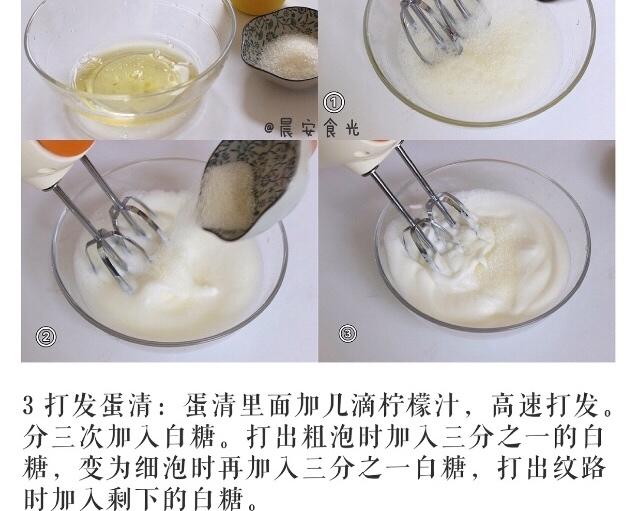 ①
@晨安食光
②
③

3 打发蛋清：蛋清里面加几滴柠檬汁，高速打发。分三次加入白糖。打出粗泡时加入三分之一的白糖，变为细泡时再加入三分之一白糖，打出纹路时加入剩下的白糖。