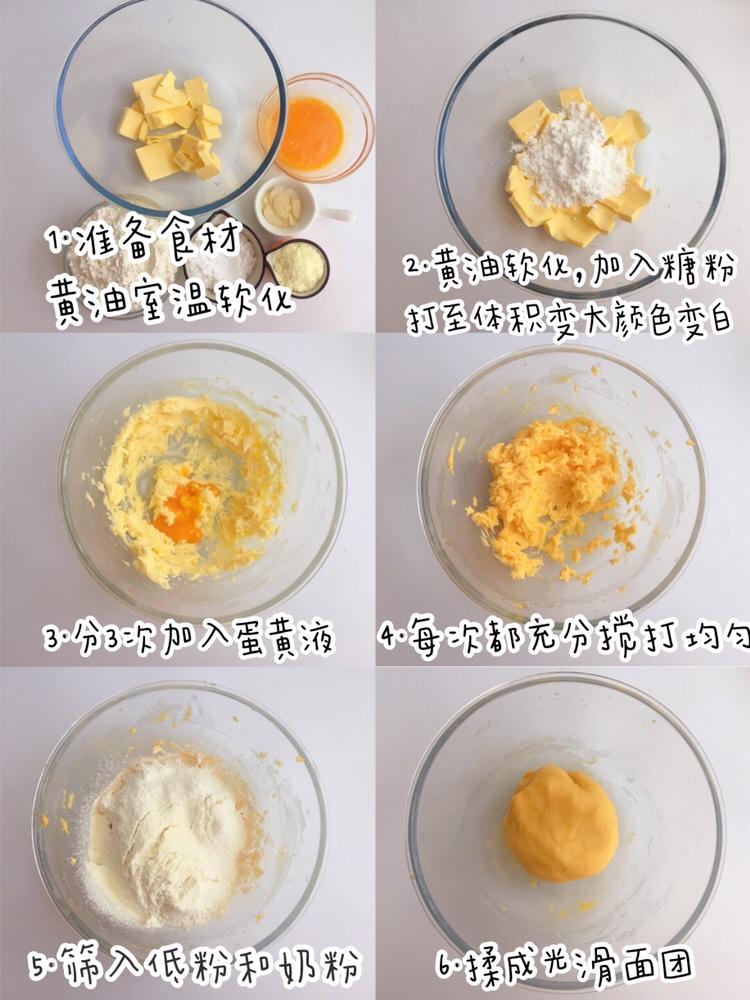 1·准备食材
黄油室温软化

2·黄油软化，加入糖粉
打至体积变大颜色变白

3·分3次加入蛋黄液

4·每次都充分搅打均匀

5·筛入低粉和奶粉

6·揉成光滑面团