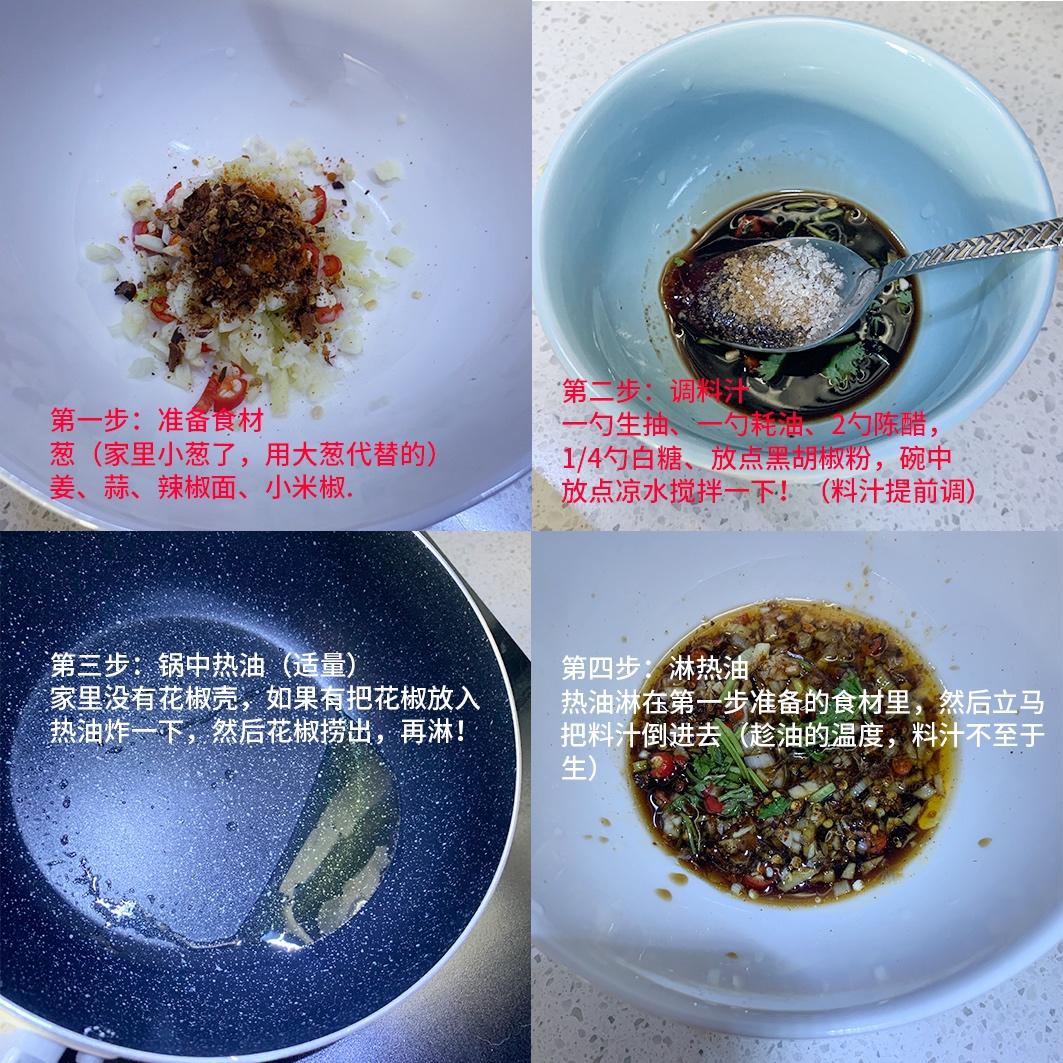 第一步：准备食材
葱（家里小葱了，用大葱代替的）
姜、蒜、辣椒面、小米椒.

第二步：调料汁
一勺生抽、一勺耗油、2勺陈醋，1/4勺白糖、放点黑胡椒粉，碗中放点凉水搅拌一下！（料汁提前调）

第三步：锅中热油（适量）
家里没有花椒壳，如果有把花椒放入热油炸一下，然后花椒捞出，再淋！

第四步：淋热油
热油淋在第一步准备的食材里，然后立马把料汁倒进去（趁油的温度，料汁不至于生）