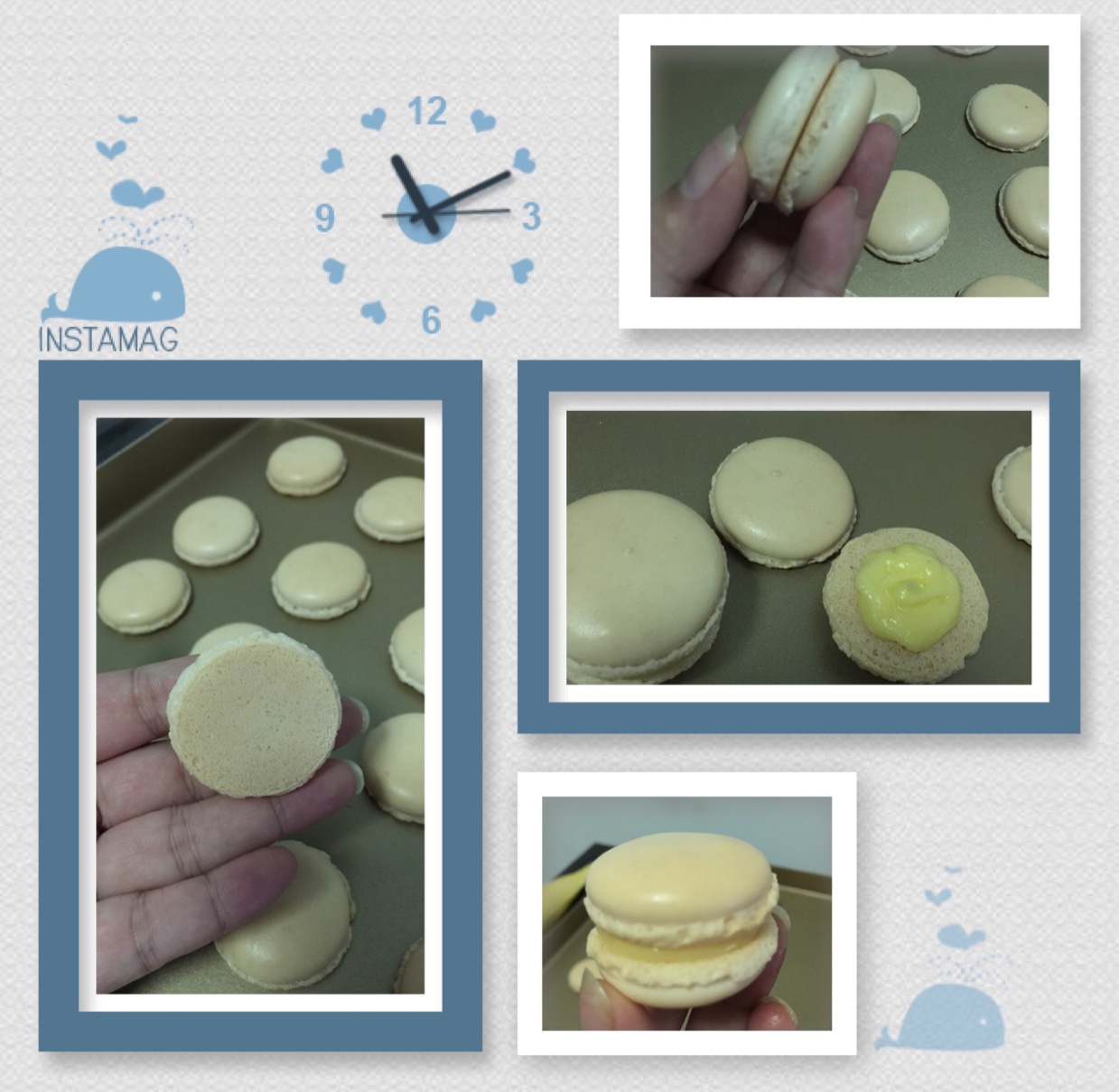 INSTAMAG

12
9
3
6