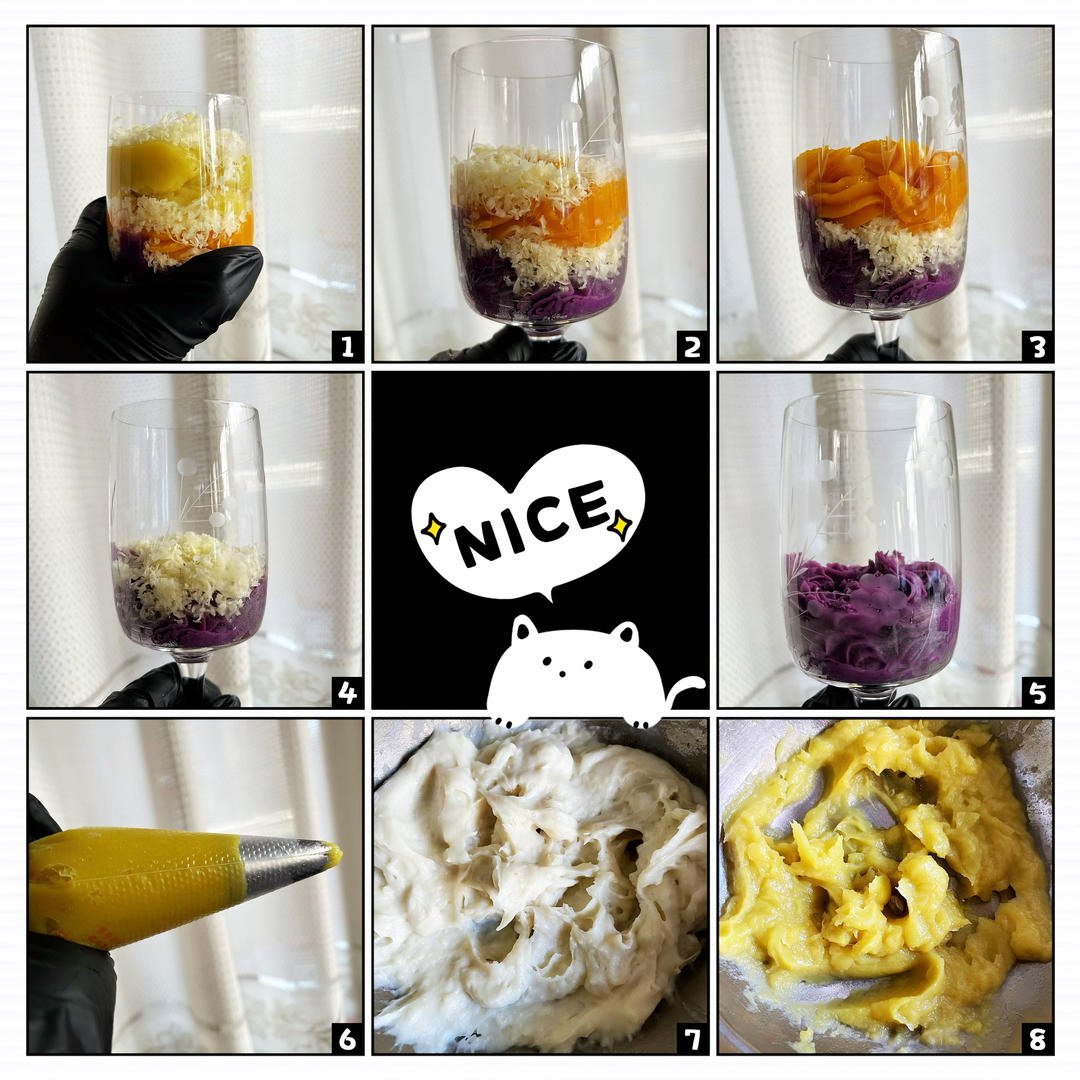 1
2
3
4
NICE
5
6
7
8