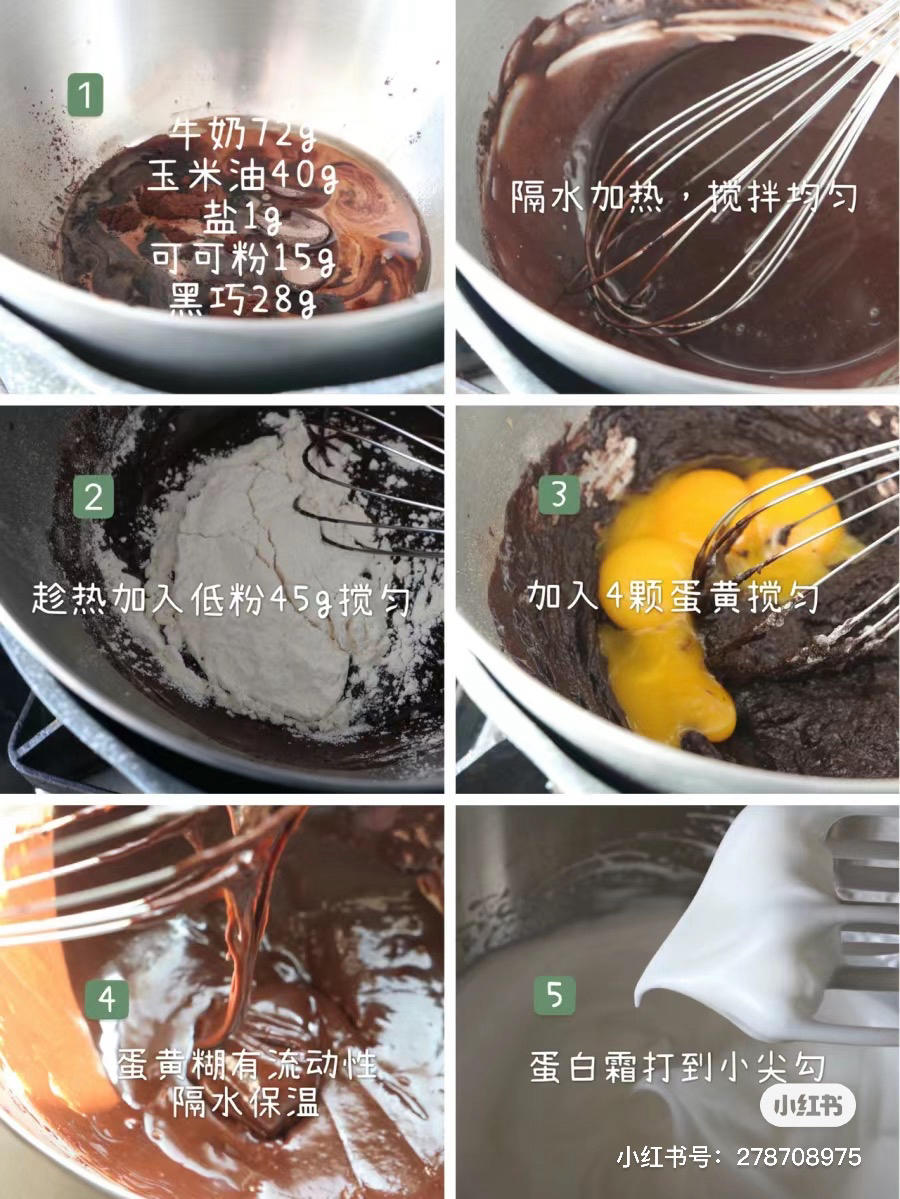 1
牛奶72g
玉米油40g
盐1g
可可粉15g
黑巧28g

隔水加热，搅拌均匀

2
趁热加入低粉45g搅匀

3
加入4颗蛋黄搅匀

4
蛋黄糊有流动性
隔水保温

5
蛋白霜打到小尖勾

小红书
小红书号：278708975