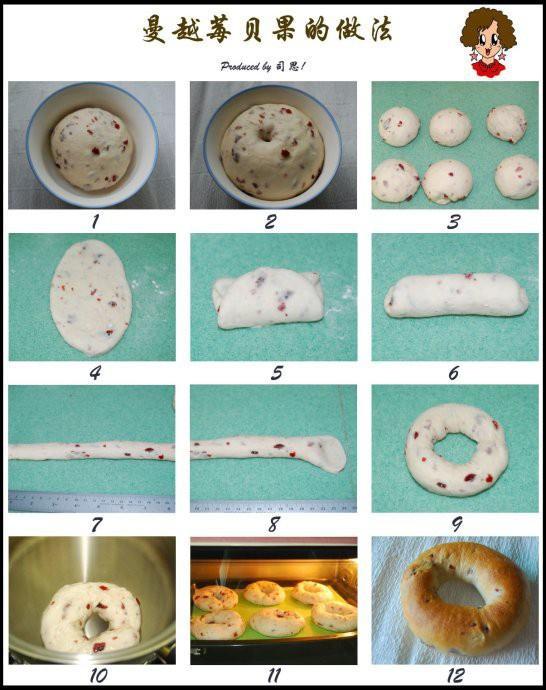 曼越莓贝果的做法

Produced by 司思!

1

2

3

4

5

6

7

8

9

10

11

12