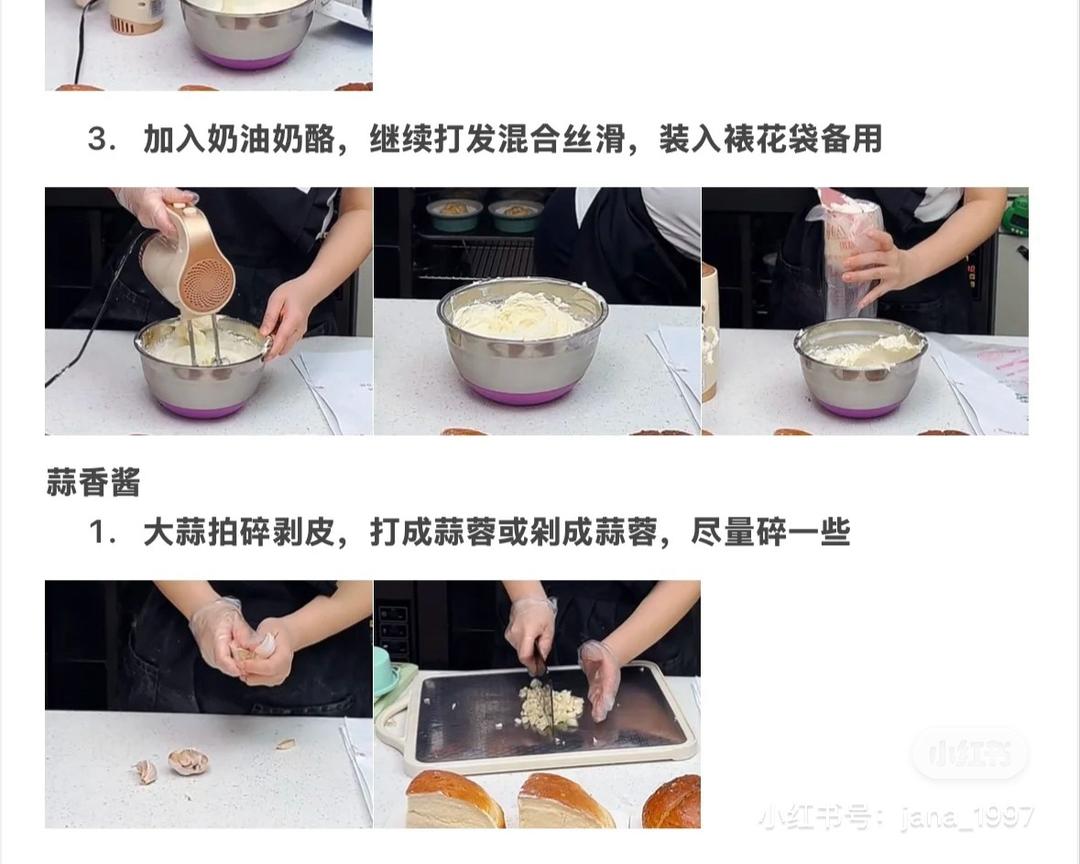 3. 加入奶油奶酪，继续打发混合丝滑，装入裱花袋备用

蒜香酱

1. 大蒜拍碎剥皮，打成蒜蓉或剁成蒜蓉，尽量碎一些

小红书

小红书号：jana_1997