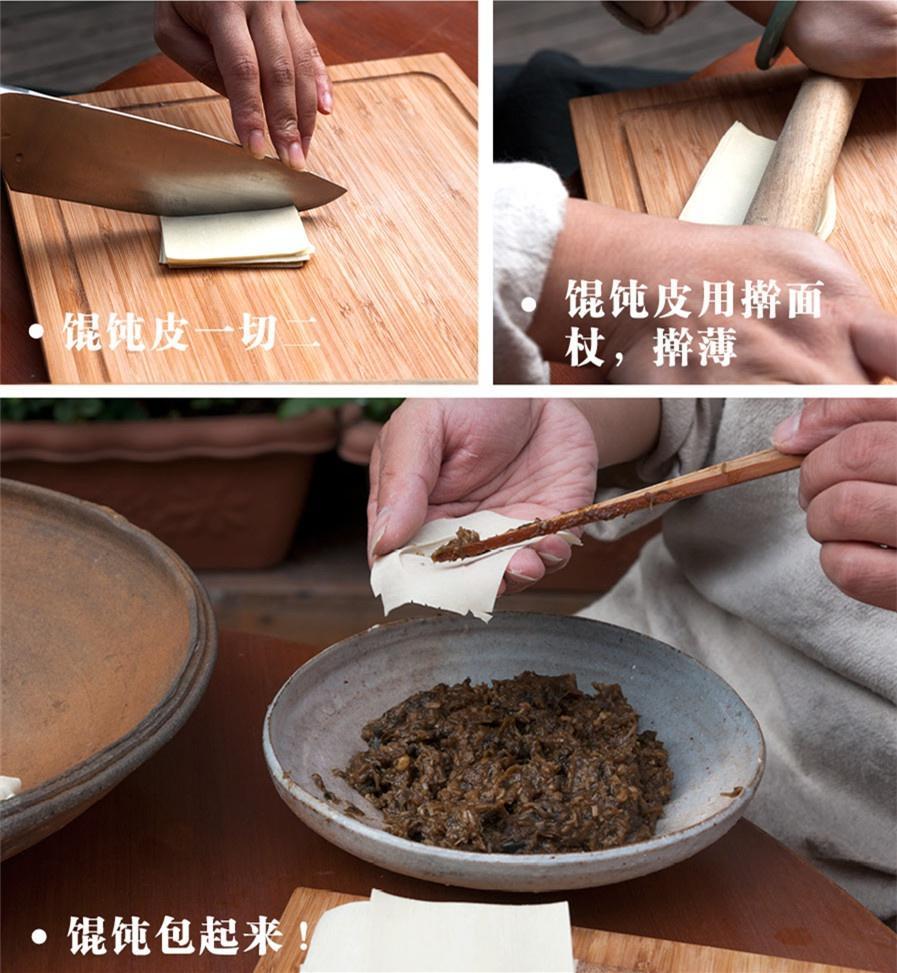 • 馄饨皮一切二

• 馄饨皮用擀面杖，擀薄

• 馄饨包起来！