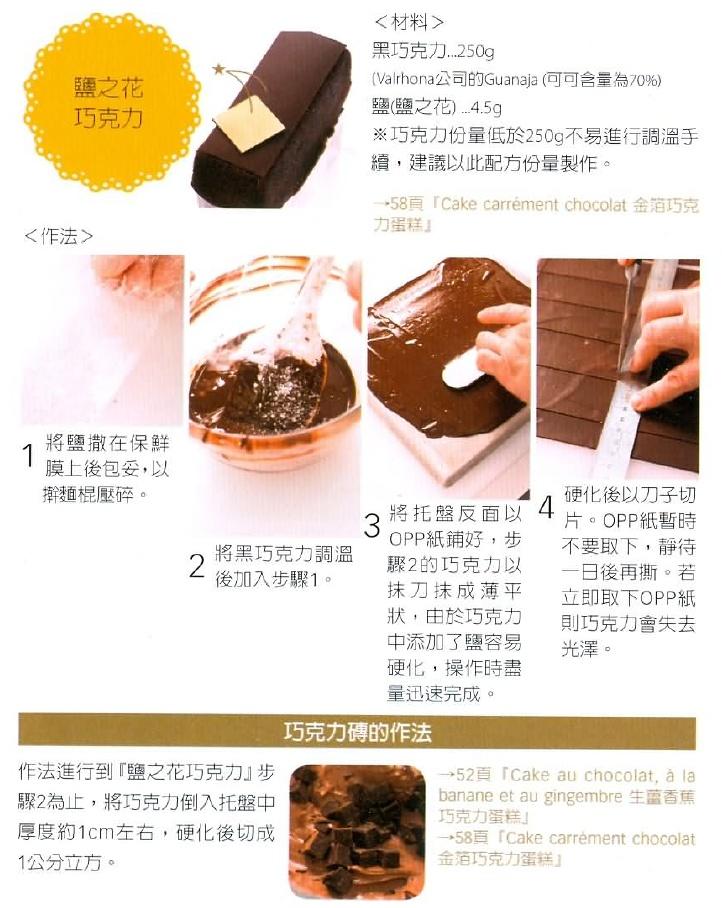 鹽之花
巧克力

＜材料＞
黑巧克力...250g
(Valrhona公司的Guanaja (可可含量為70%)
鹽(鹽之花) ...4.5g
※巧克力份量低於250g不易進行調溫手續，建議以此配方份量製作。

→58頁『Cake carrément chocolat 金箔巧克力蛋糕』

＜作法＞

1 將鹽撒在保鮮膜上後包妥，以擀麵棍壓碎。

2 將黑巧克力調溫後加入步驟1。

3 將托盤反面以OPP紙鋪好，步驟2的巧克力以抹刀抹成薄平狀，由於巧克力中添加了鹽容易硬化，操作時盡量迅速完成。

4 硬化後以刀子切片。OPP紙暫時不要取下，靜待一日後再撕。若立即取下OPP紙則巧克力會失去光澤。

巧克力磚的作法

作法進行到『鹽之花巧克力』步驟2為止，將巧克力倒入托盤中厚度約1cm左右，硬化後切成1公分立方。

→52頁『Cake au chocolat, à la banane et au gingembre 生薑香蕉巧克力蛋糕』
→58頁『Cake carrément chocolat 金箔巧克力蛋糕』