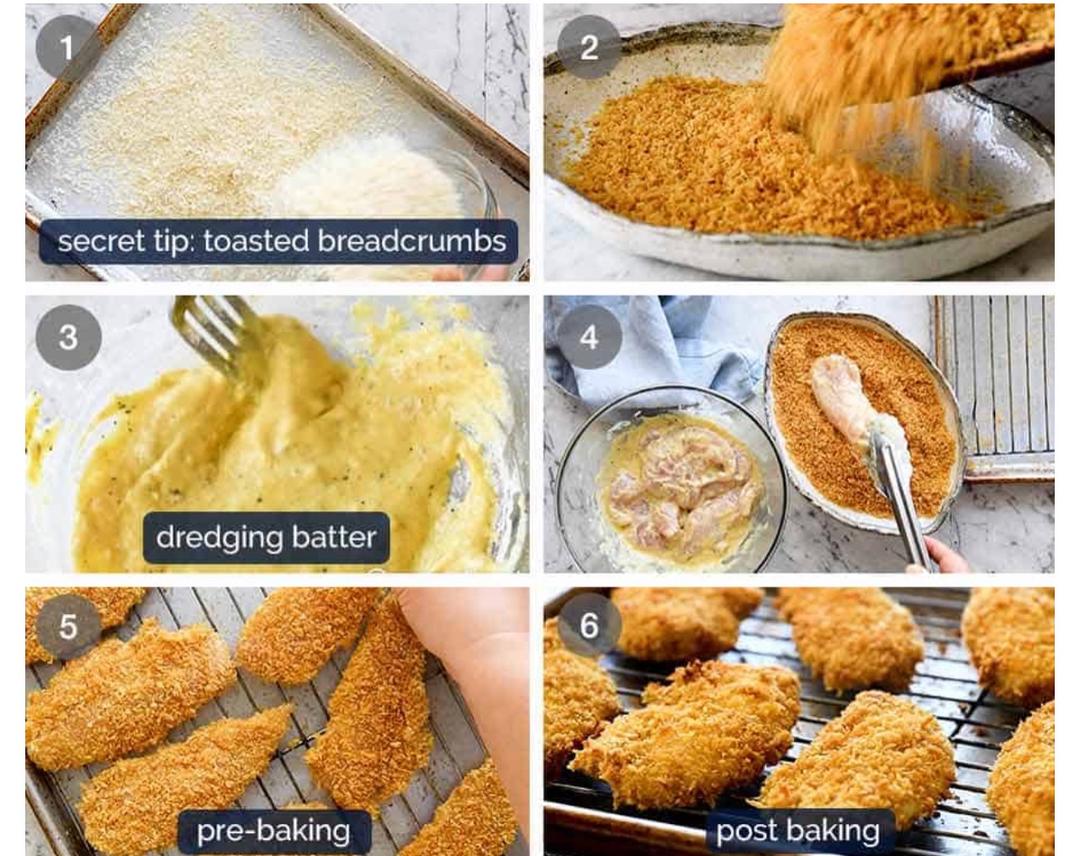 1

secret tip: toasted breadcrumbs

2

3

dredging batter

4

5

pre-baking

6

post baking