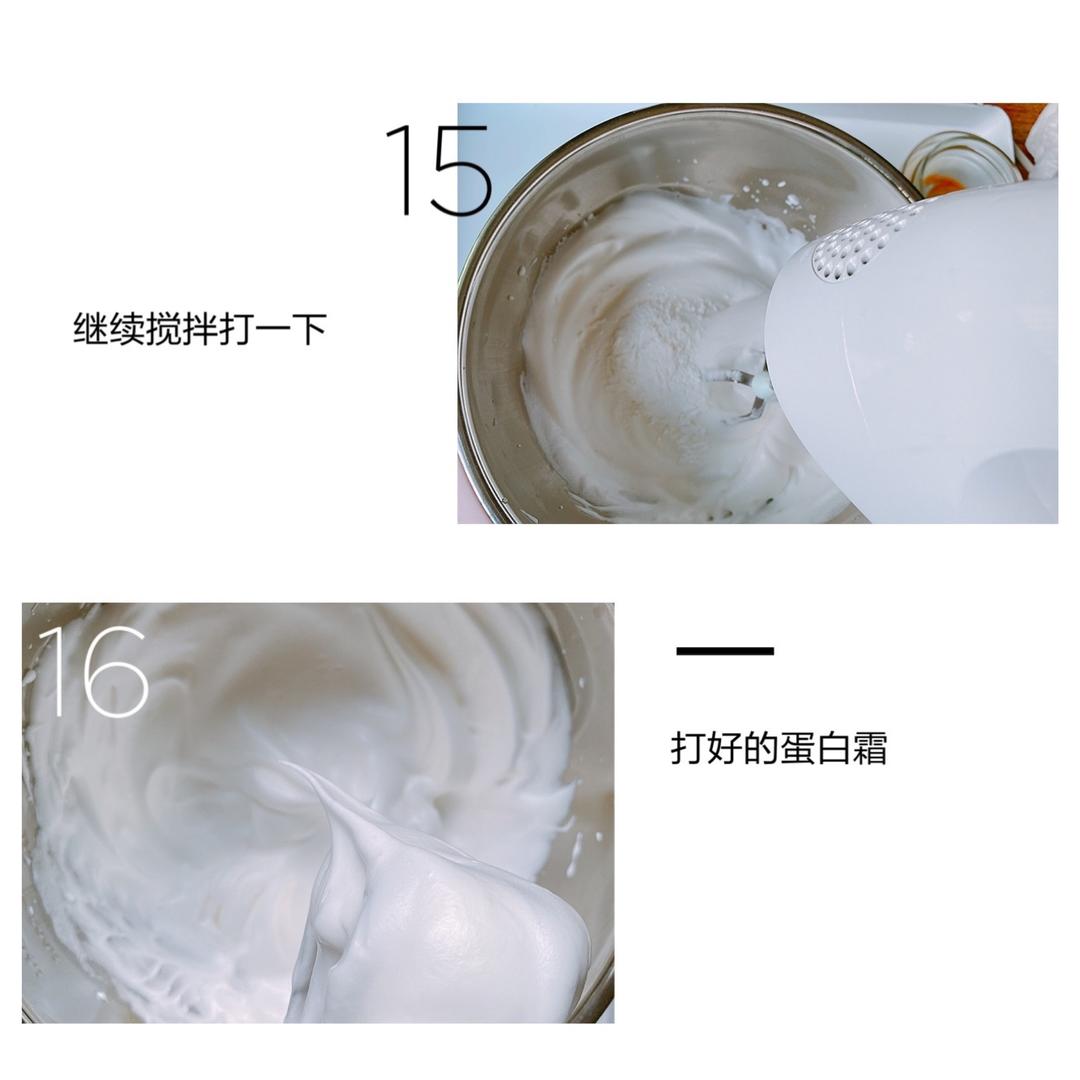 15

继续搅拌打一下

16

打好的蛋白霜