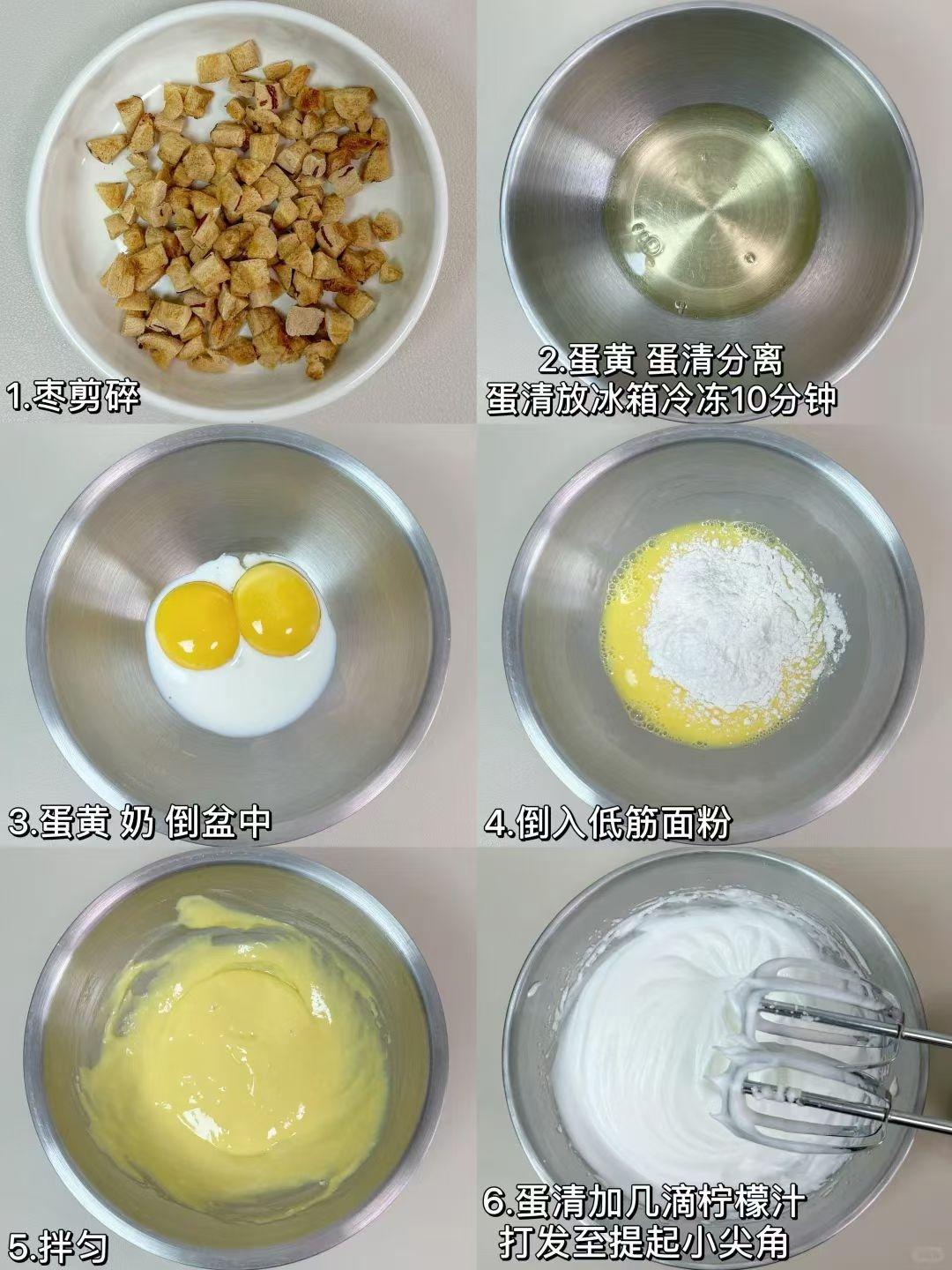 1.枣剪碎

2.蛋黄 蛋清分离
蛋清放冰箱冷冻10分钟

3.蛋黄 奶 倒盆中

4.倒入低筋面粉

5.拌匀

6.蛋清加几滴柠檬汁
打发至提起小尖角