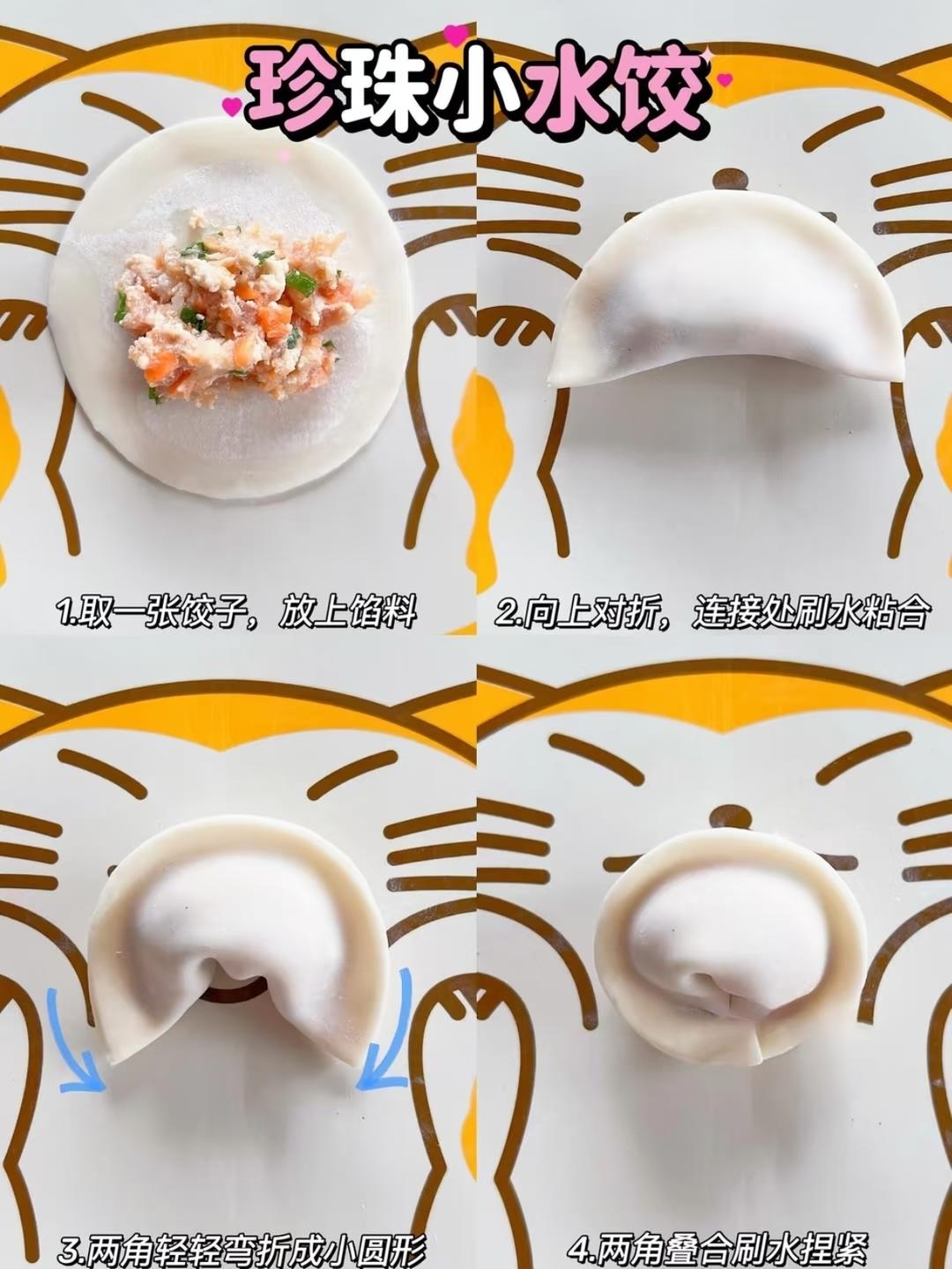 珍珠小水饺

1.取一张饺子，放上馅料

2.向上对折，连接处刷水粘合

3.两角轻轻弯折成小圆形

4.两角叠合刷水捏紧