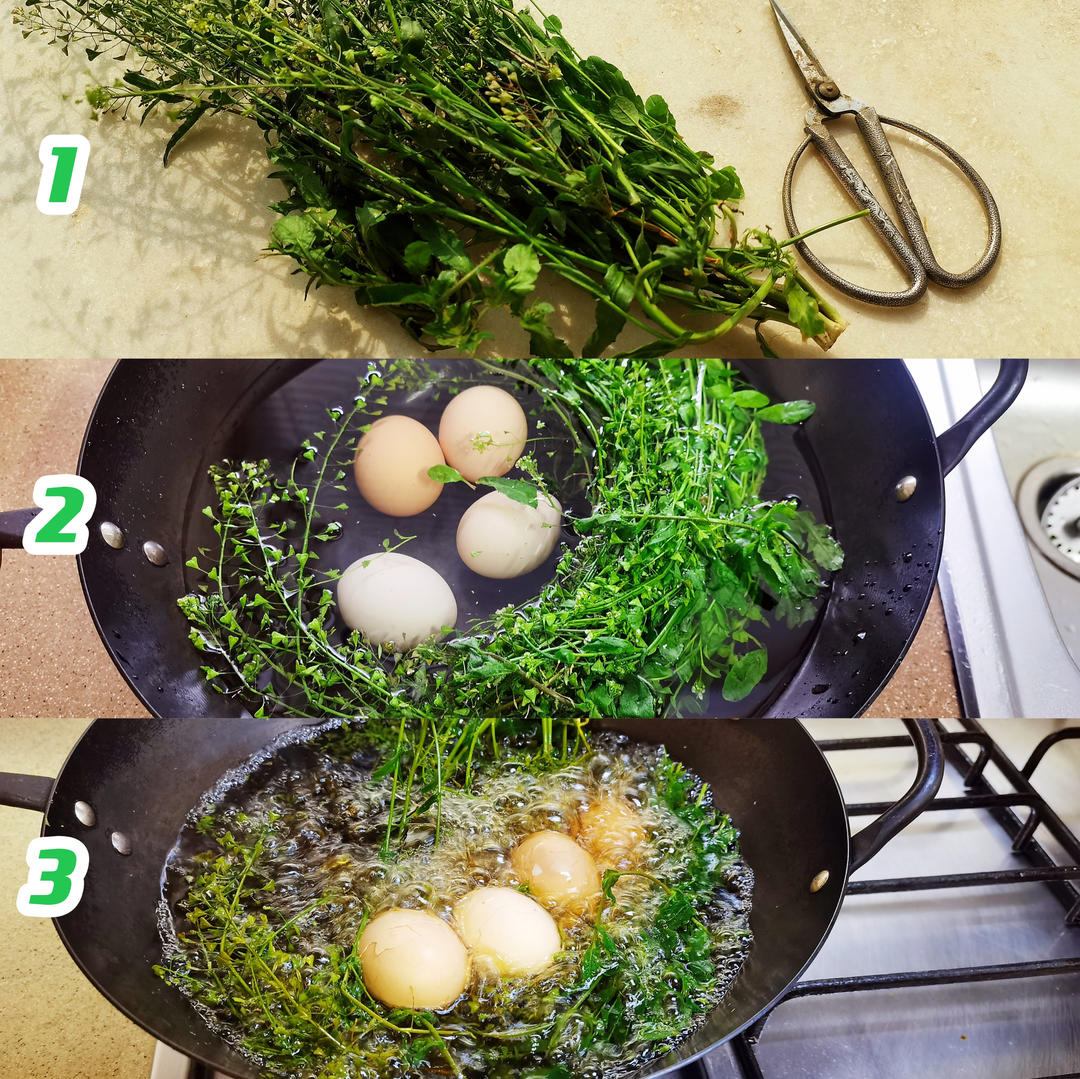 1

2

3