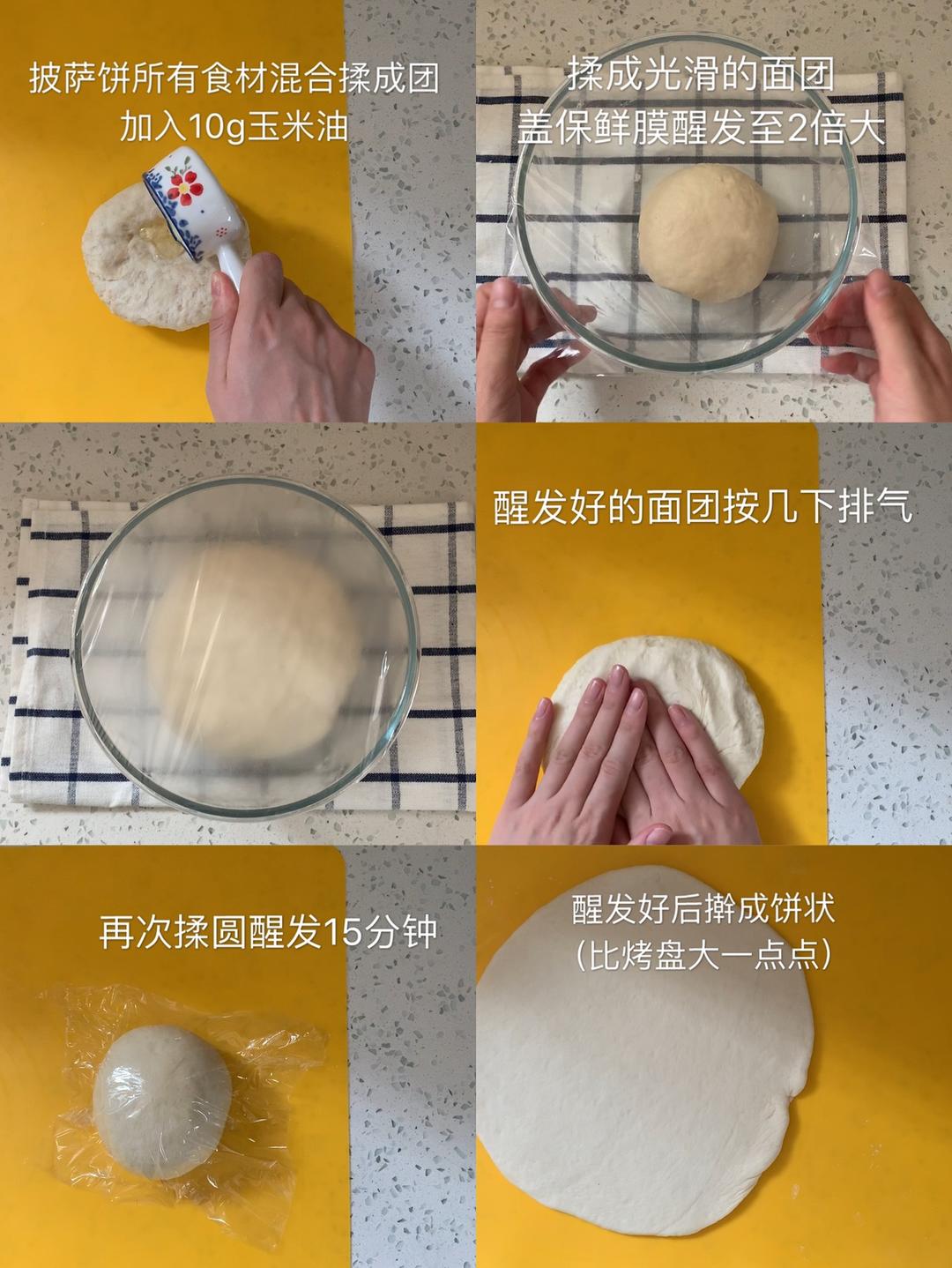 披萨饼所有食材混合揉成团
加入10g玉米油

揉成光滑的面团
盖保鲜膜醒发至2倍大

醒发好的面团按几下排气

再次揉圆醒发15分钟

醒发好后擀成饼状
（比烤盘大一点点）