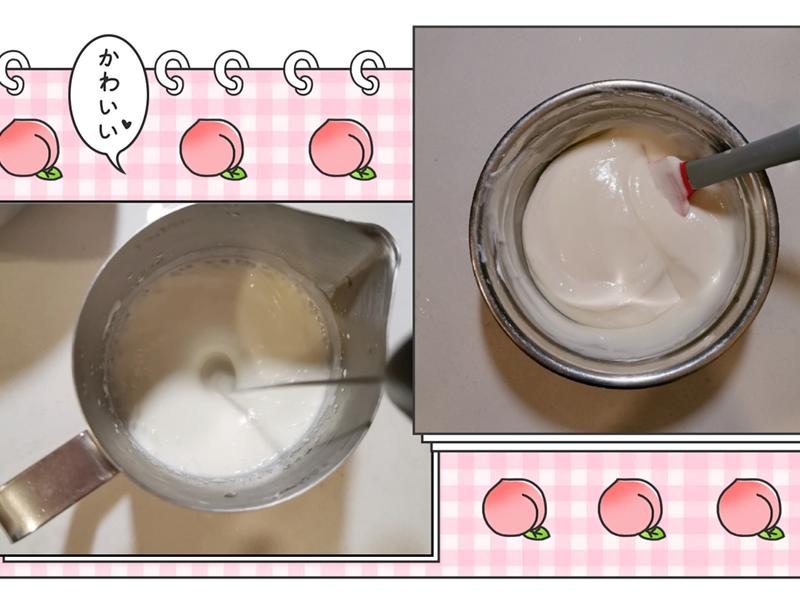 かわいい♥