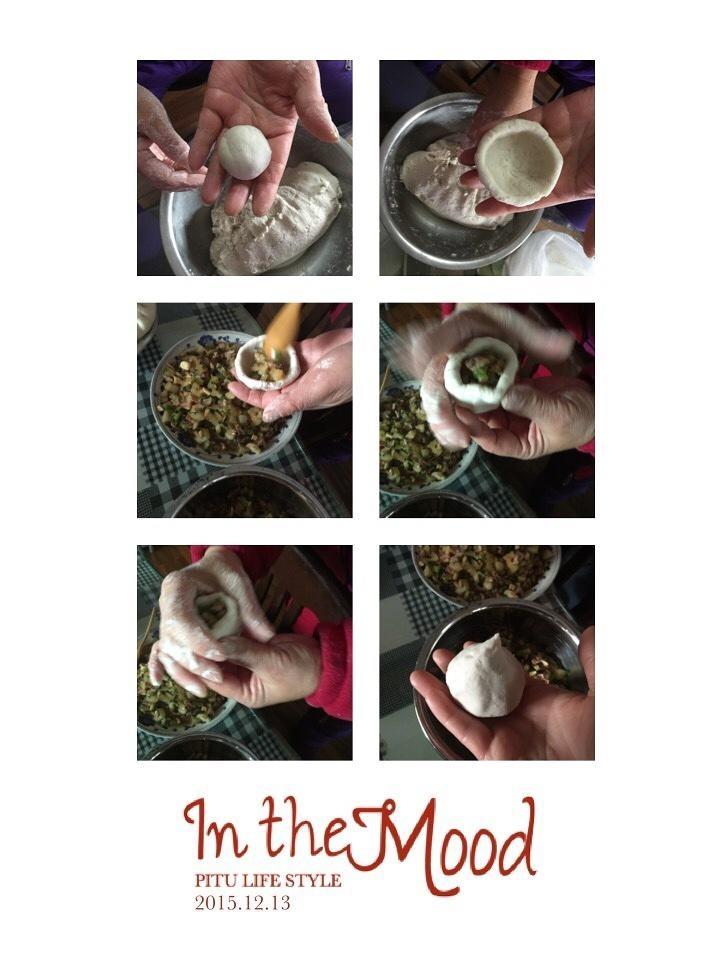 In the Mood
PITU LIFE STYLE
2015.12.13