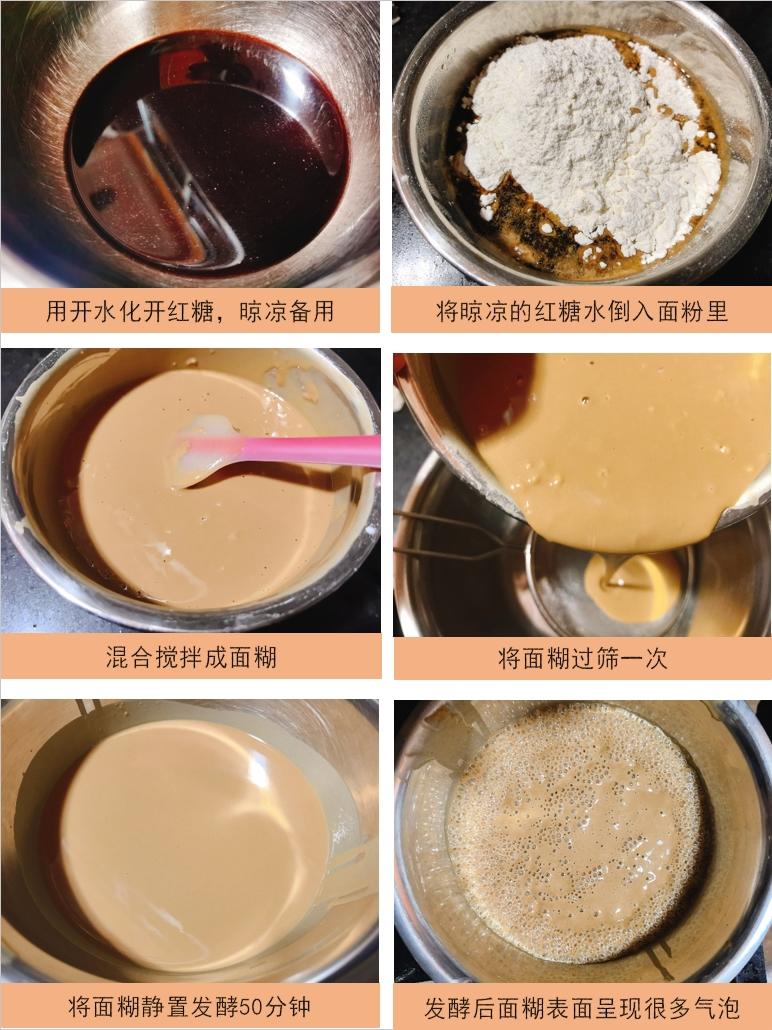 用开水化开红糖，晾凉备用

将晾凉的红糖水倒入面粉里

混合搅拌成面糊

将面糊过筛一次

将面糊静置发酵50分钟

发酵后面糊表面呈现很多气泡