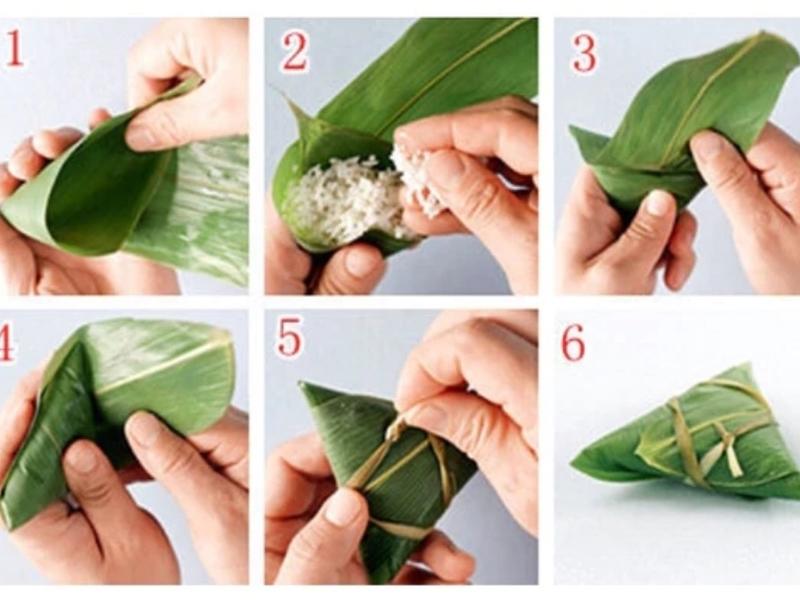 1
2
3
4
5
6