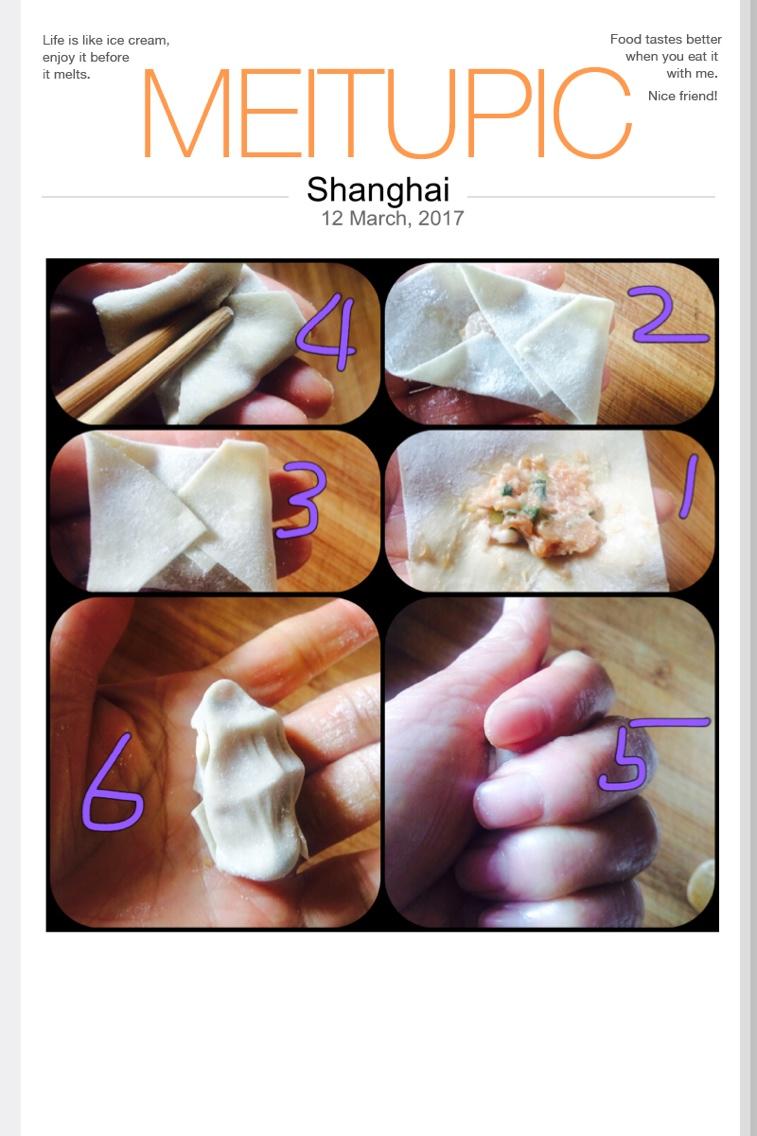 Life is like ice cream, enjoy it before it melts.

MEITUPIC

Food tastes better when you eat it with me.

Nice friend!

Shanghai

12 March, 2017

4

2

3

1

6

5