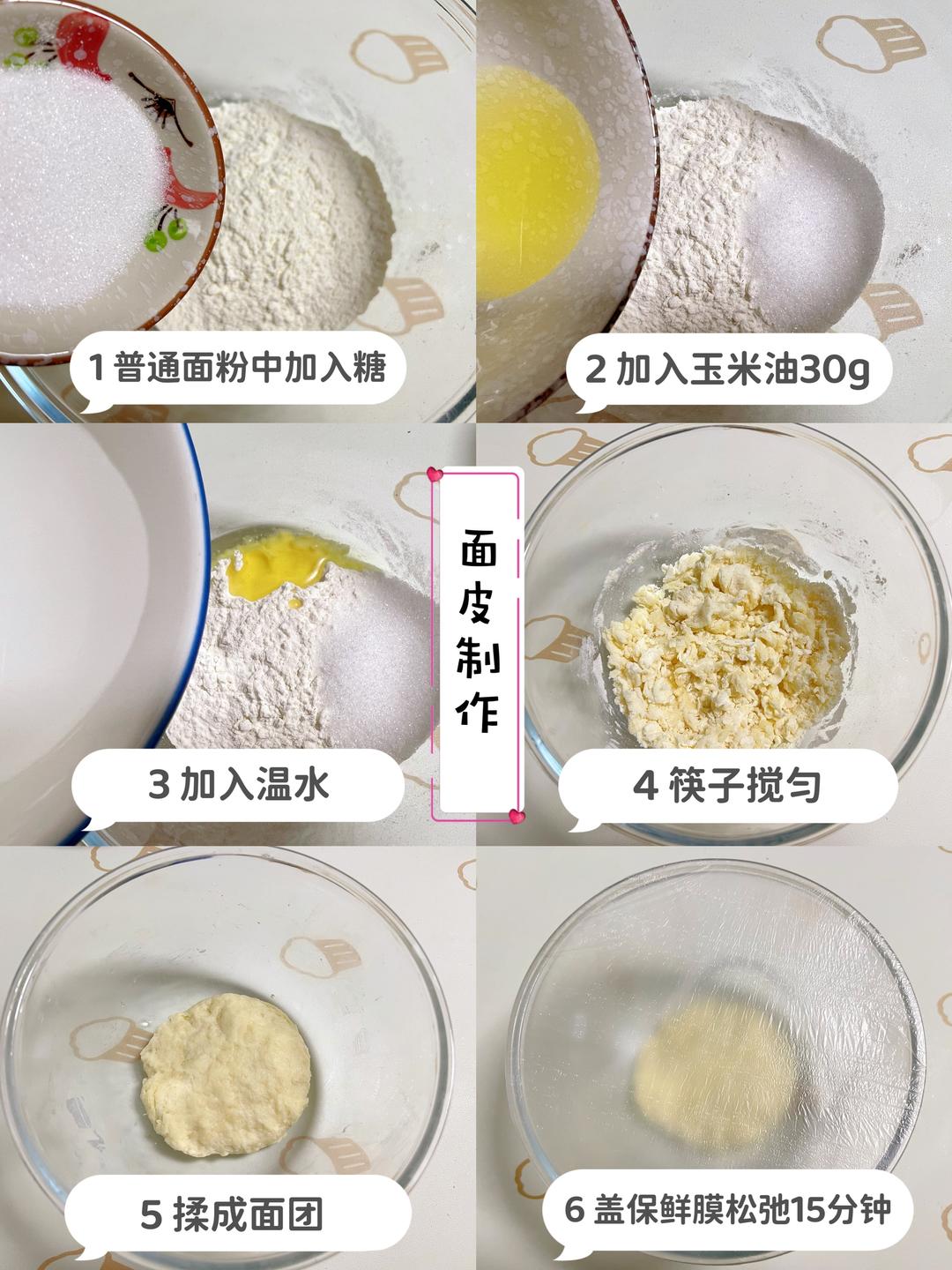 1 普通面粉中加入糖

2 加入玉米油30g

面皮制作

3 加入温水

4 筷子搅匀

5 揉成面团

6 盖保鲜膜松弛15分钟