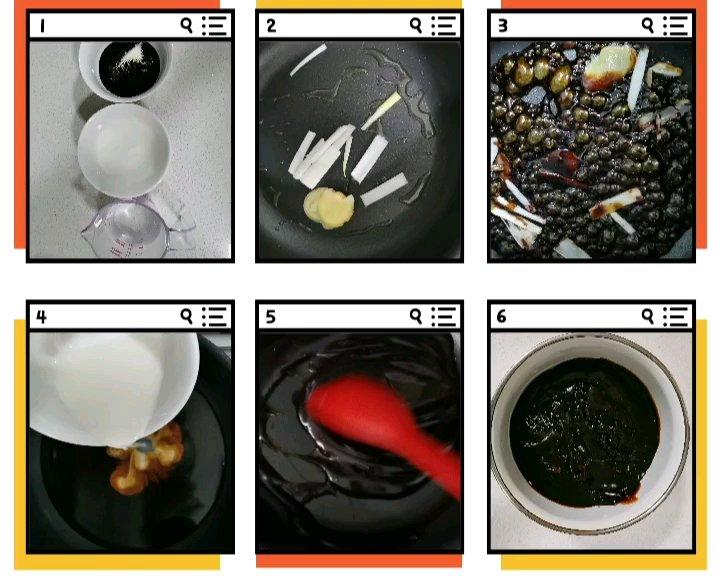 1

2

3

4

5

6