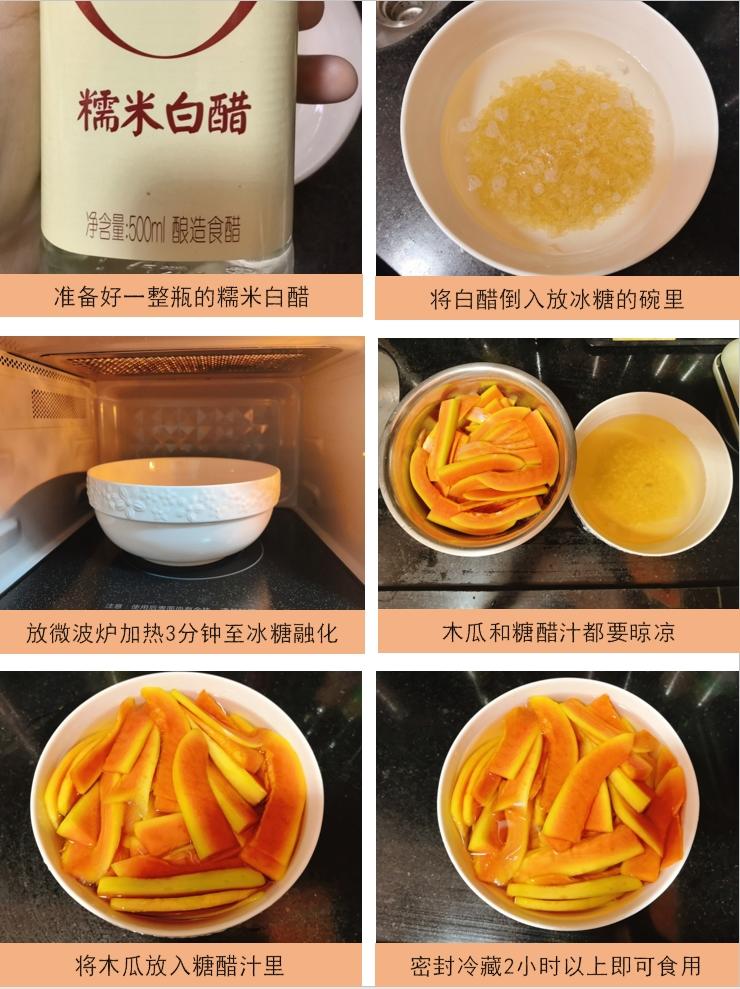 糯米白醋

净含量:500ml 酿造食醋

准备好一整瓶的糯米白醋

将白醋倒入放冰糖的碗里

放微波炉加热3分钟至冰糖融化

木瓜和糖醋汁都要晾凉

将木瓜放入糖醋汁里

密封冷藏2小时以上即可食用