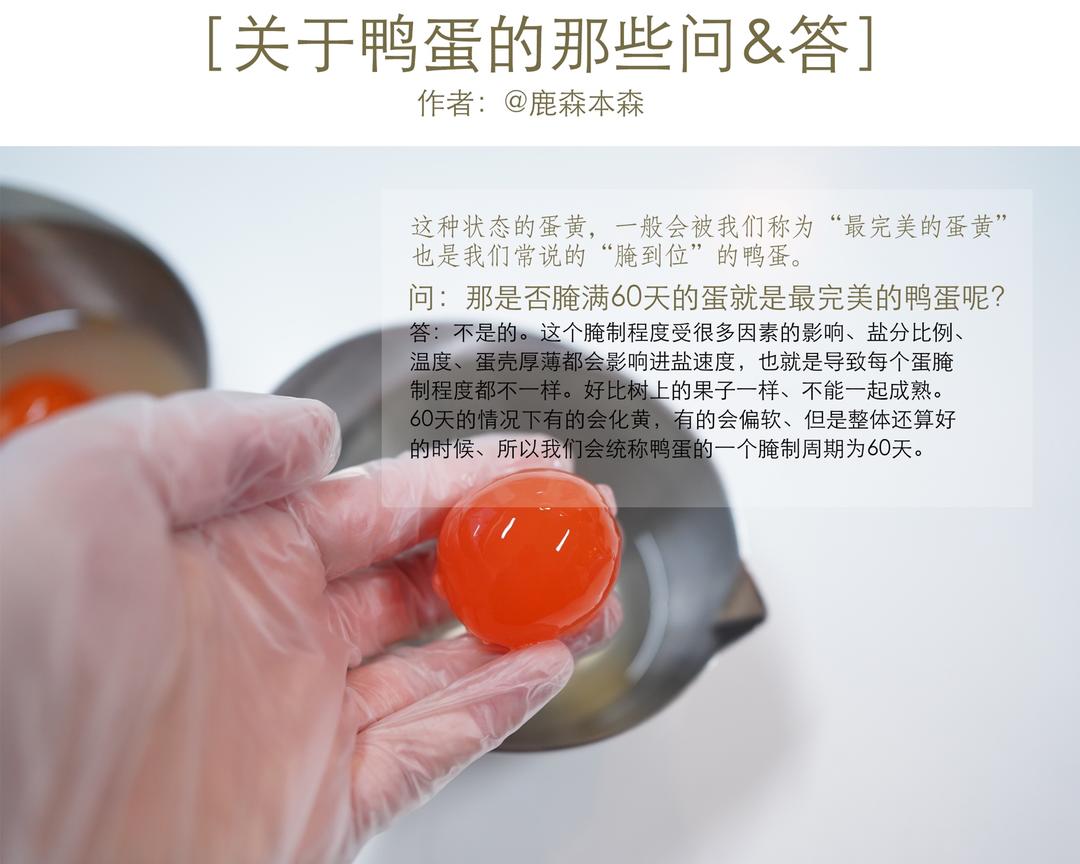 [关于鸭蛋的那些问&答]
作者：@鹿森本森

这种状态的蛋黄，一般会被我们称为“最完美的蛋黄”也是我们常说的“腌到位”的鸭蛋。

问：那是否腌满60天的蛋就是最完美的鸭蛋呢？

答：不是的。这个腌制程度受很多因素的影响、盐分比例、温度、蛋壳厚薄都会影响进盐速度，也就是导致每个蛋腌制程度都不一样。好比树上的果子一样、不能一起成熟。60天的情况下有的会化黄，有的会偏软、但是整体还算好的时候、所以我们会统称鸭蛋的一个腌制周期为60天。