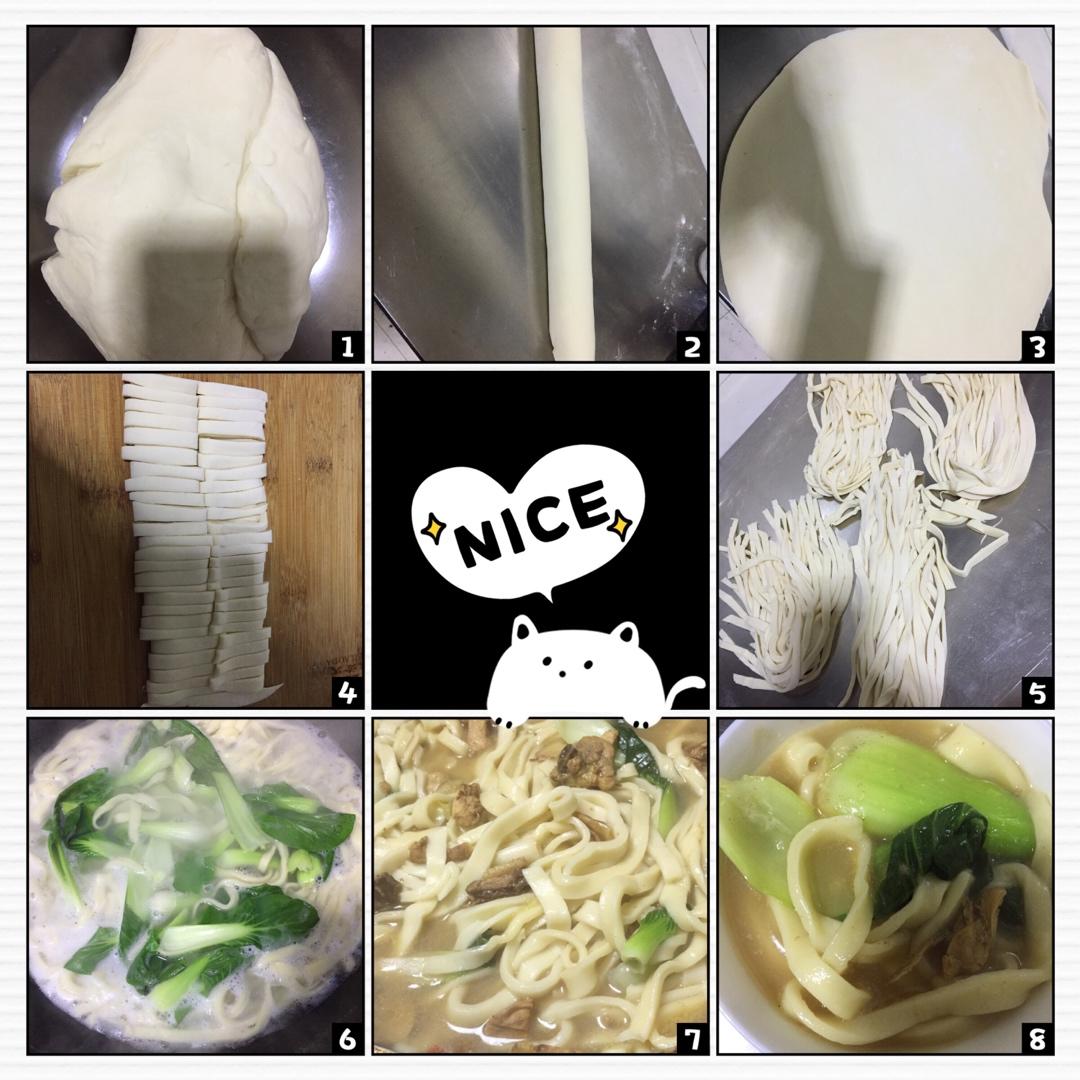 1
2
3
4
NICE
5
6
7
8