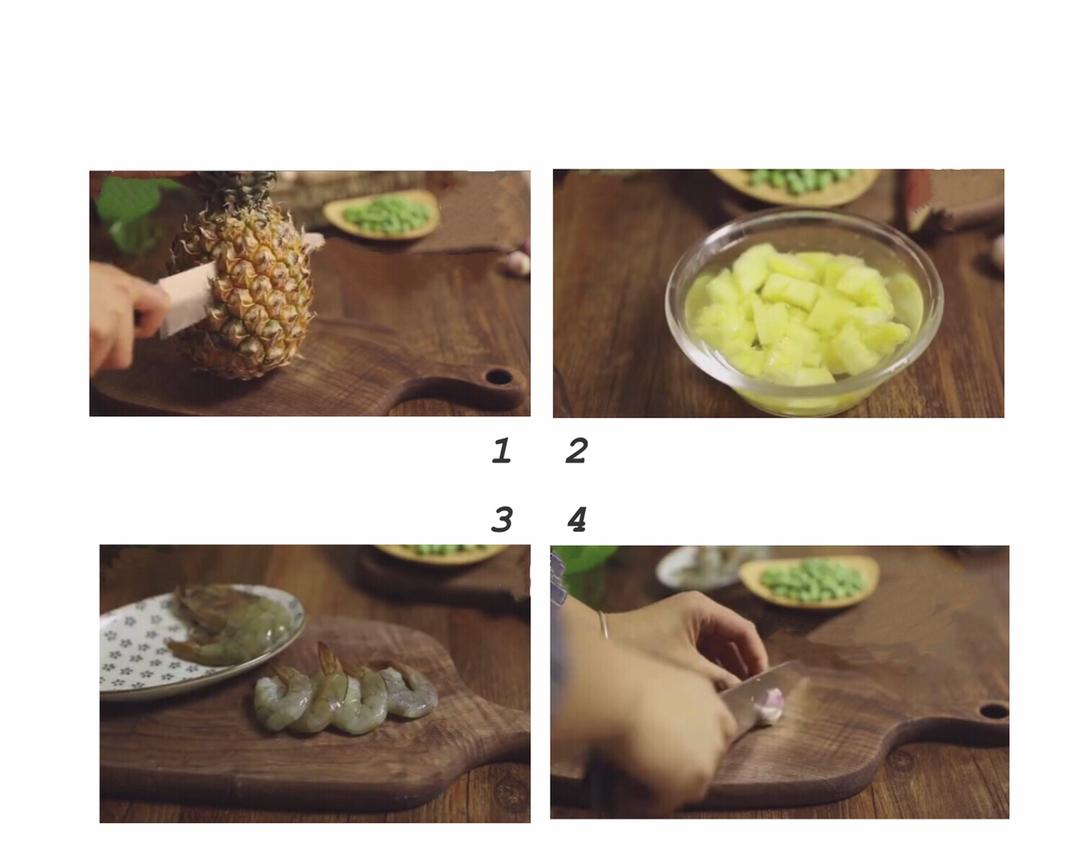 1 2

3 4