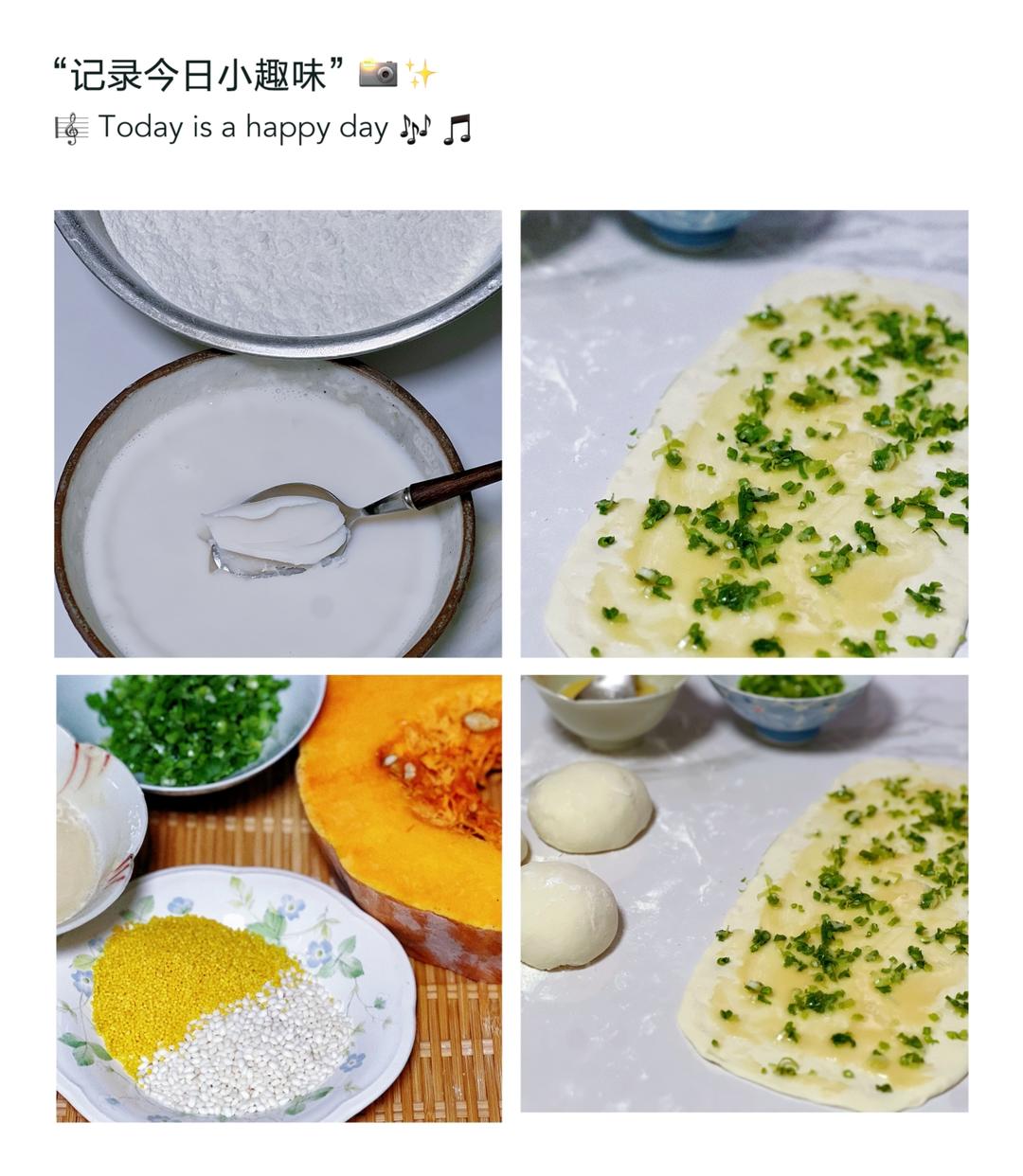 “记录今日小趣味” 📷✨
🎼 Today is a happy day 🎶 🎵