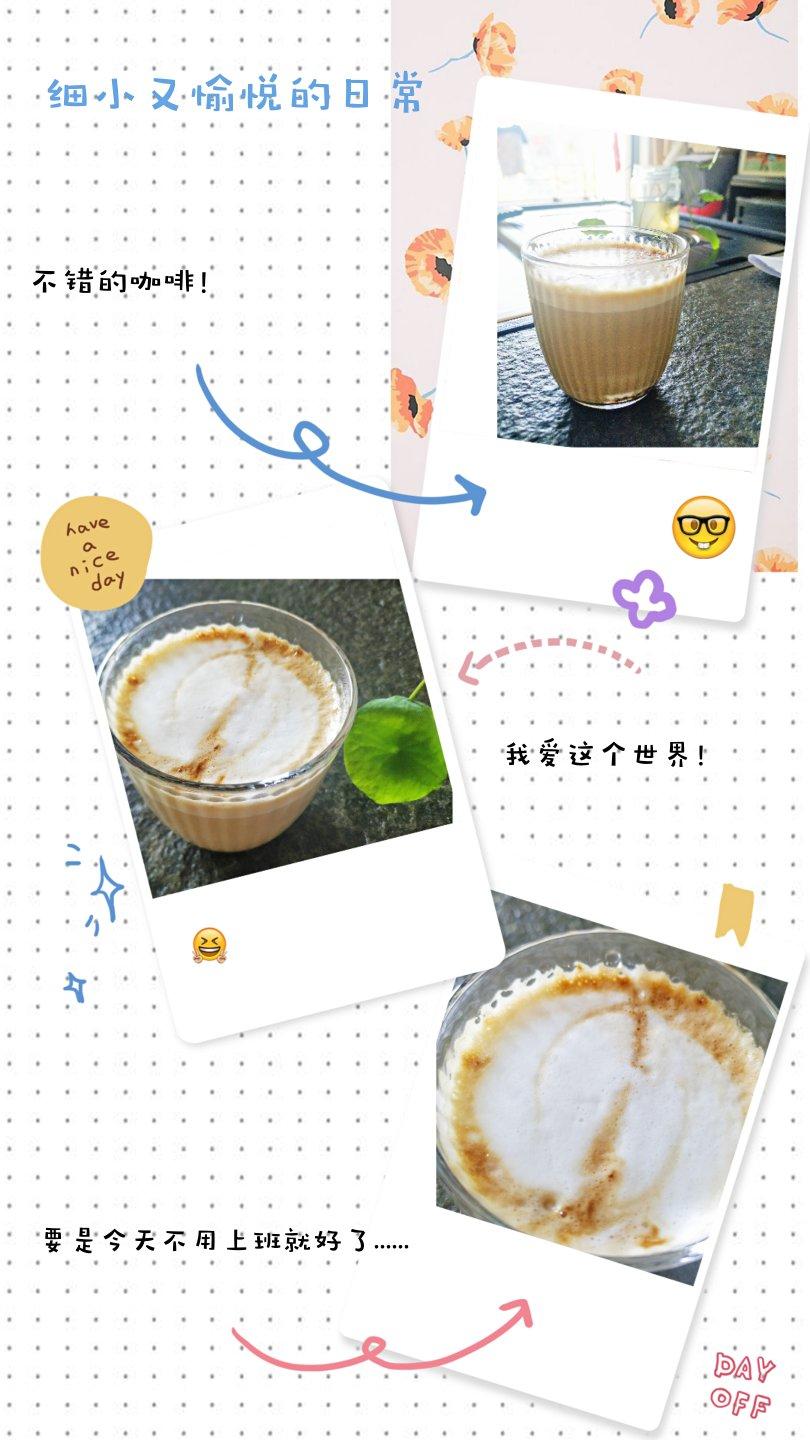 细小又愉悦的日常

不错的咖啡!

have a nice day

我爱这个世界!

要是今天不用上班就好了……

DAY OFF