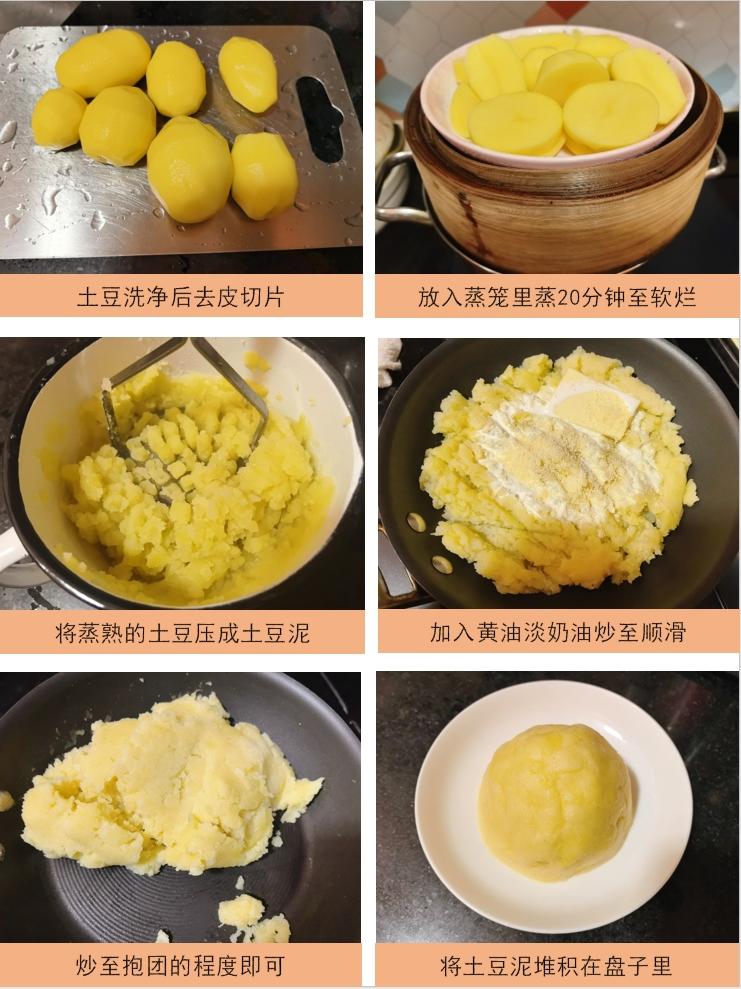 土豆洗净后去皮切片

放入蒸笼里蒸20分钟至软烂

将蒸熟的土豆压成土豆泥

加入黄油淡奶油炒至顺滑

炒至抱团的程度即可

将土豆泥堆积在盘子里