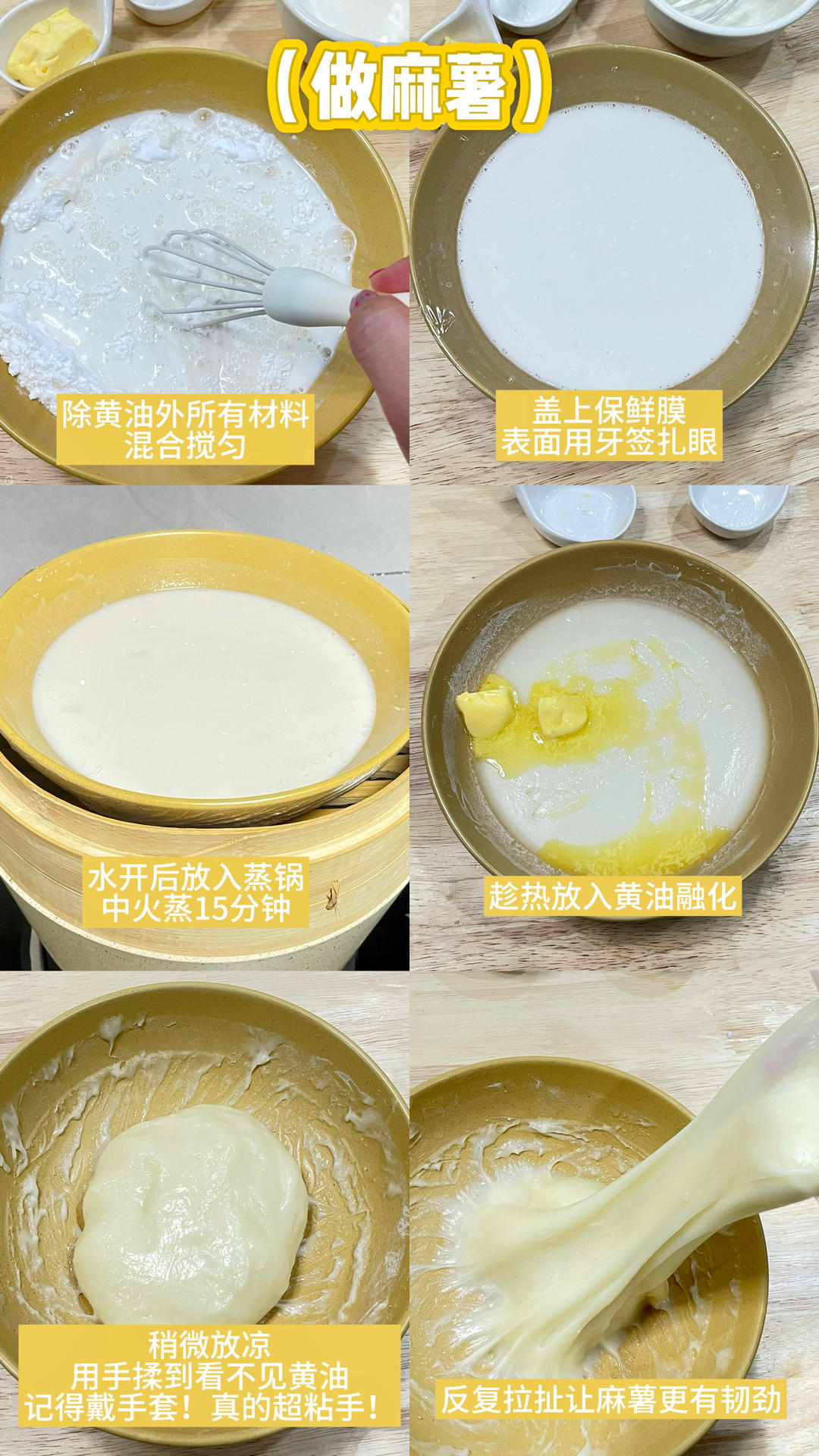 （做麻薯）

除黄油外所有材料
混合搅匀

盖上保鲜膜
表面用牙签扎眼

水开后放入蒸锅
中火蒸15分钟

趁热放入黄油融化

稍微放凉
用手揉到看不见黄油
记得戴手套！真的超粘手！

反复拉扯让麻薯更有韧劲