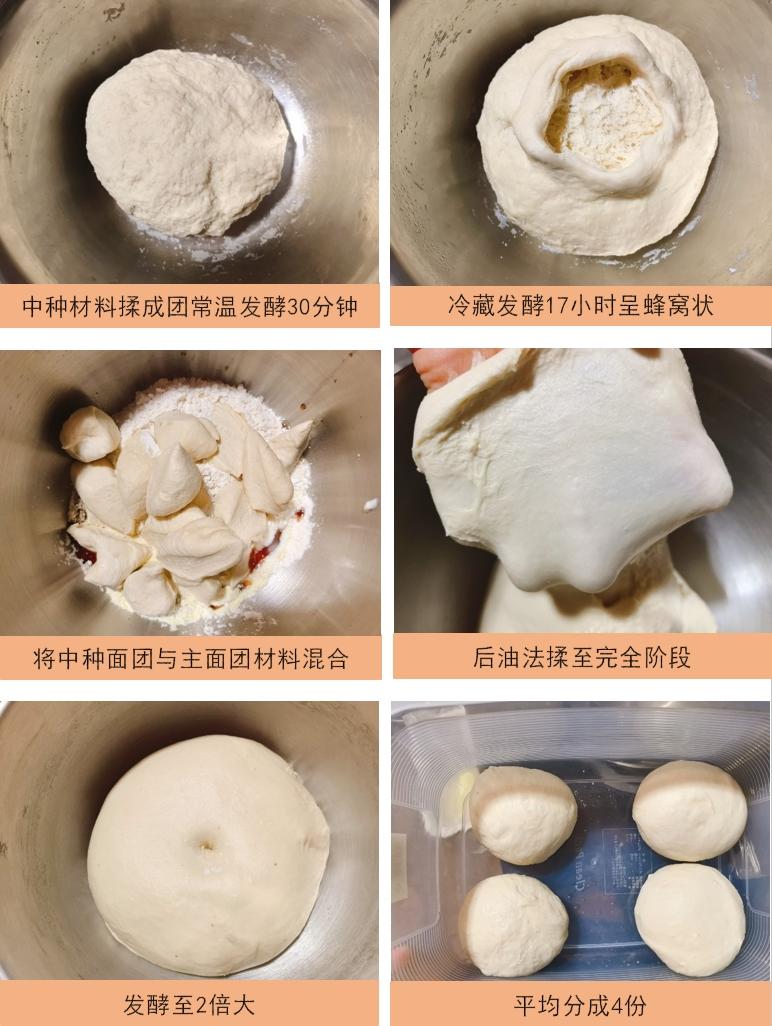 中种材料揉成团常温发酵30分钟

冷藏发酵17小时呈蜂窝状

将中种面团与主面团材料混合

后油法揉至完全阶段

发酵至2倍大

平均分成4份