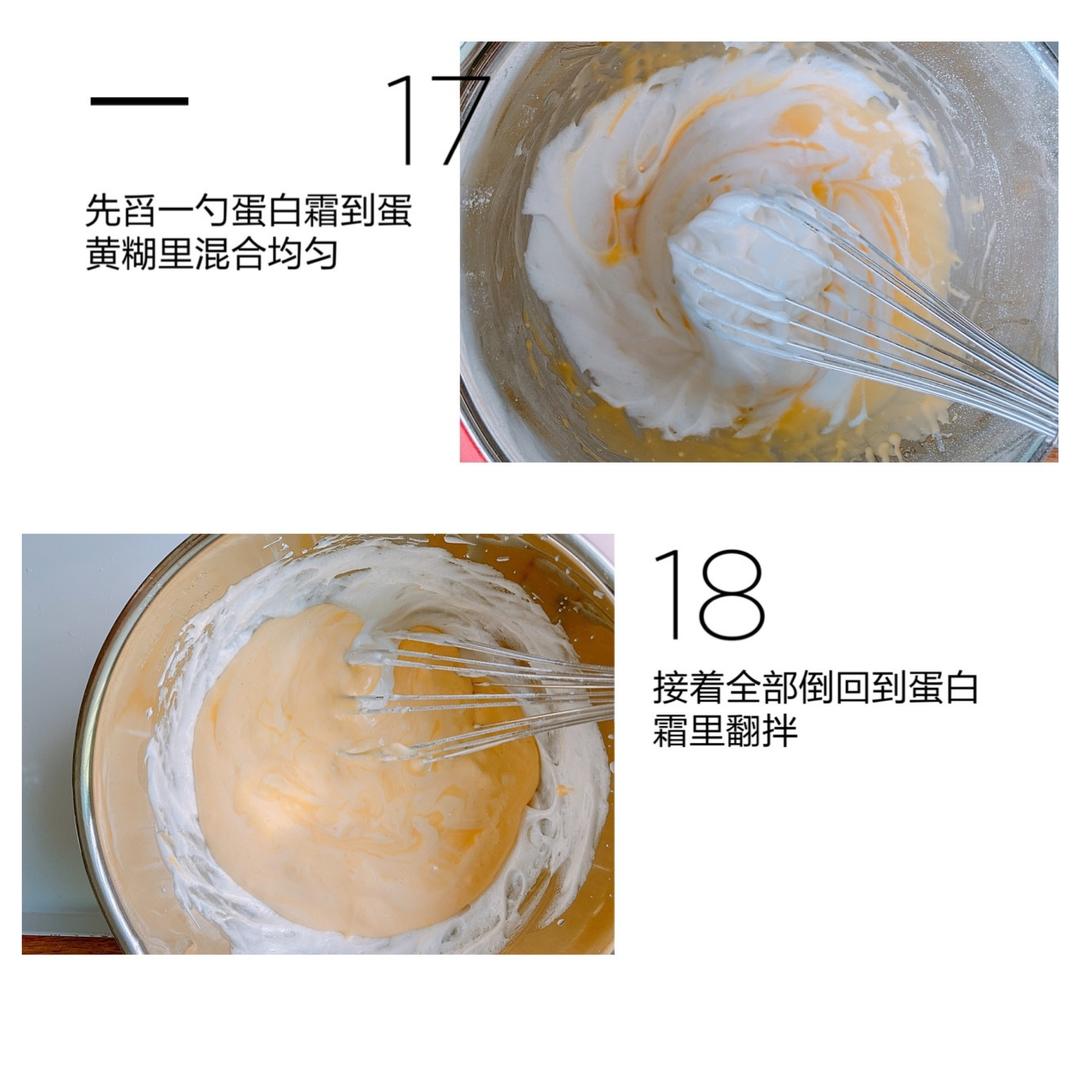 17

先舀一勺蛋白霜到蛋黄糊里混合均匀

18

接着全部倒回到蛋白霜里翻拌