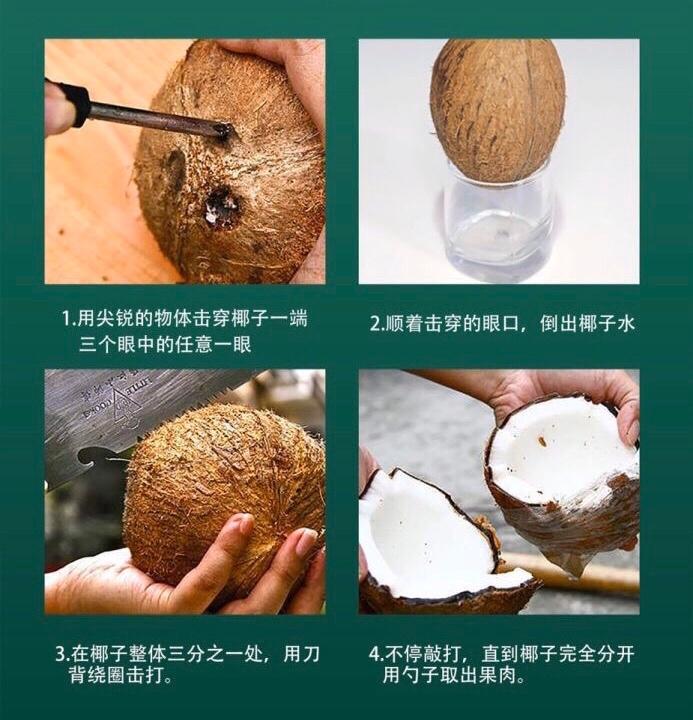 1.用尖锐的物体击穿椰子一端三个眼中的任意一眼

2.顺着击穿的眼口，倒出椰子水

3.在椰子整体三分之一处，用刀背绕圈击打。

4.不停敲打，直到椰子完全分开用勺子取出果肉。