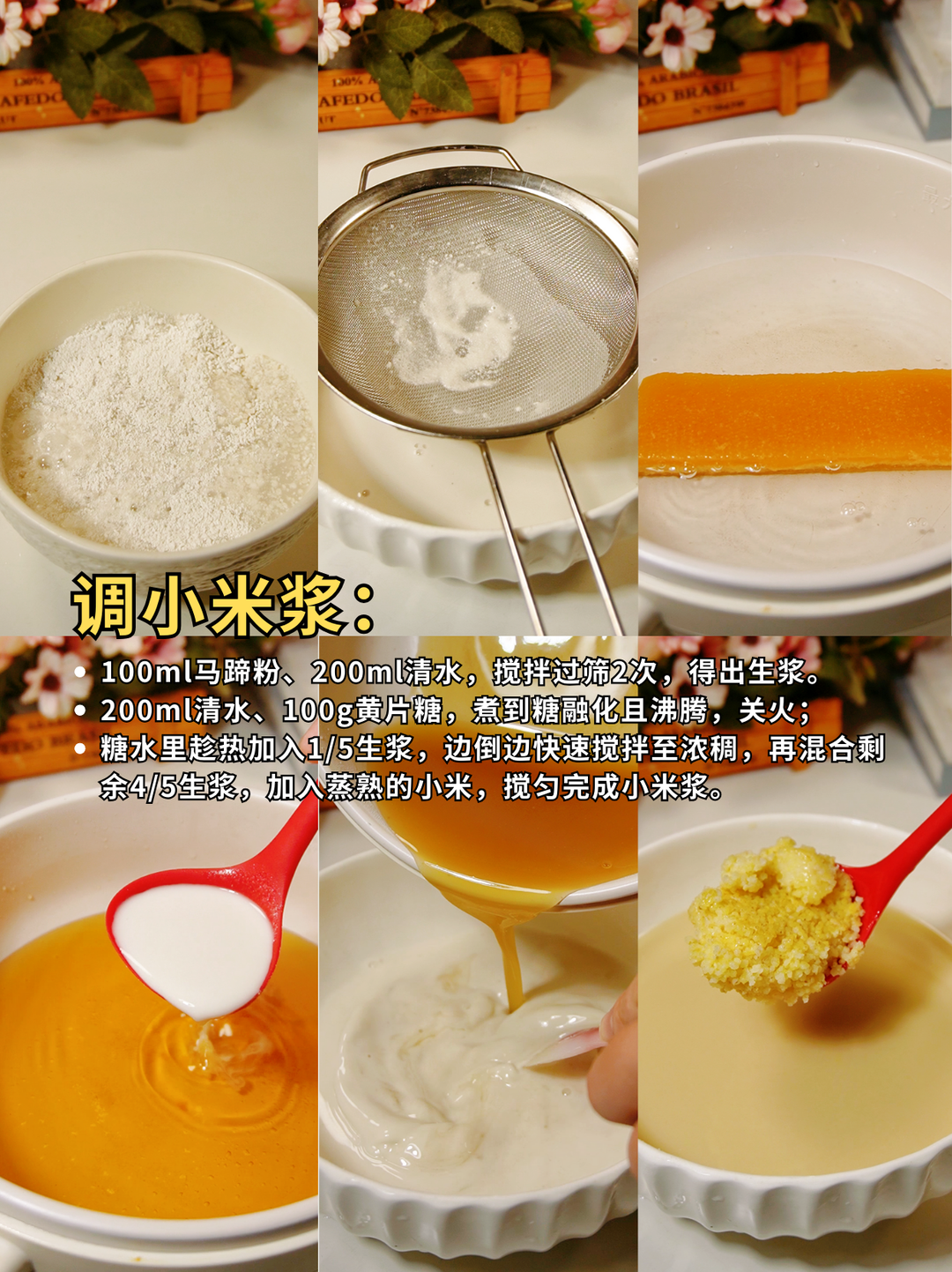 调小米浆:

• 100ml马蹄粉、200ml清水，搅拌过筛2次，得出生浆。
• 200ml清水、100g黄片糖，煮到糖融化且沸腾，关火；
• 糖水里趁热加入1/5生浆，边倒边快速搅拌至浓稠，再混合剩余4/5生浆，加入蒸熟的小米，搅匀完成小米浆。