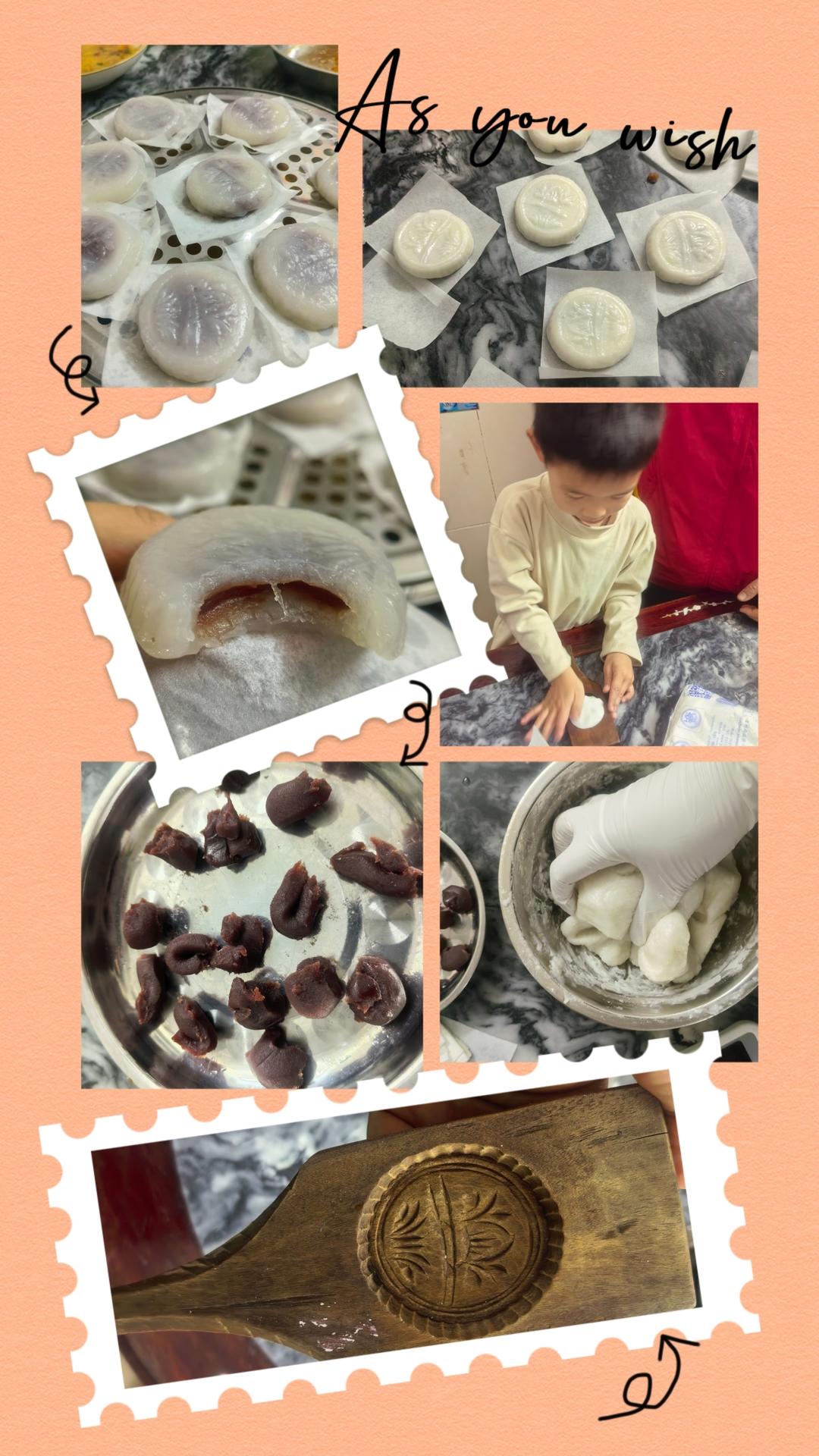 As you wish