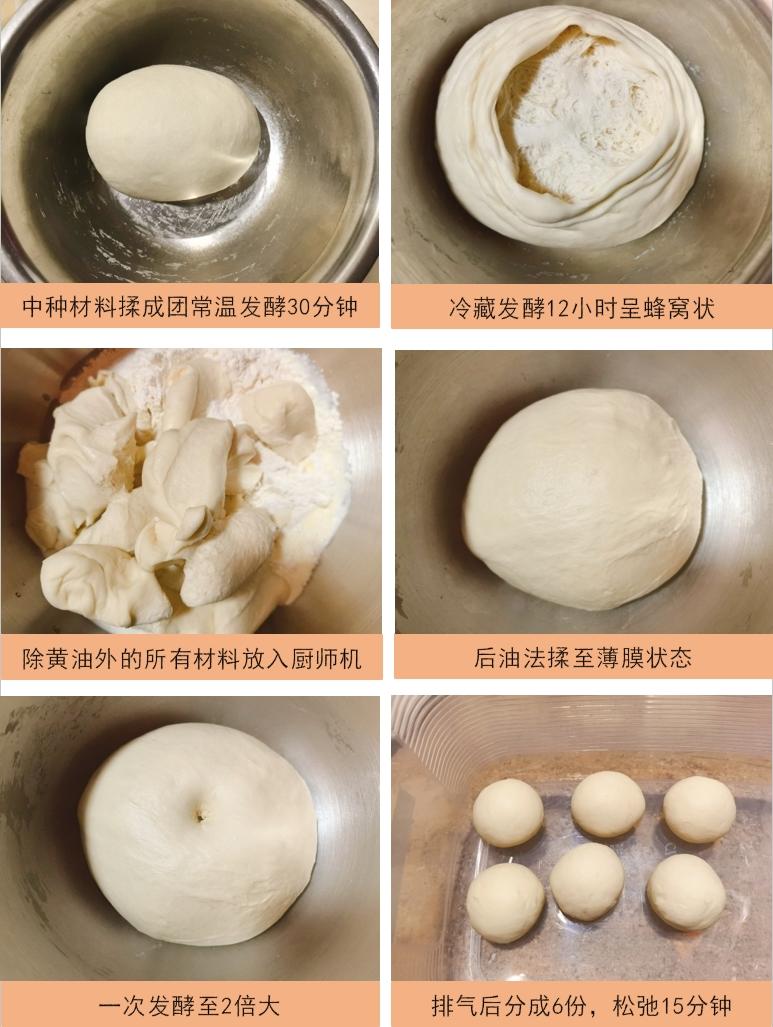 中种材料揉成团常温发酵30分钟

冷藏发酵12小时呈蜂窝状

除黄油外的所有材料放入厨师机

后油法揉至薄膜状态

一次发酵至2倍大

排气后分成6份，松弛15分钟