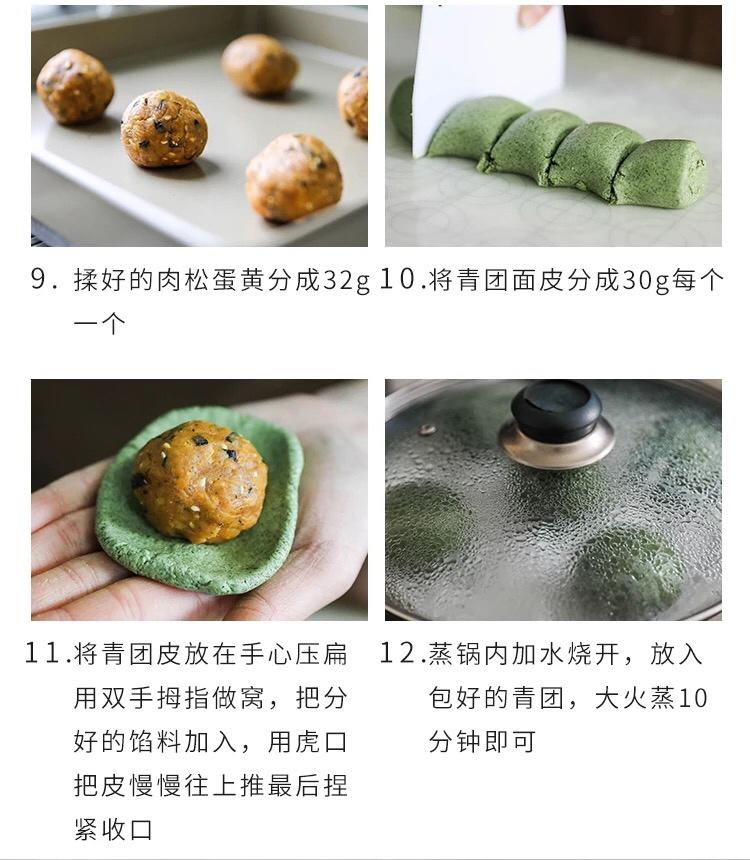 9. 揉好的肉松蛋黄分成32g一个

10.将青团面皮分成30g每个

11.将青团皮放在手心压扁用双手拇指做窝，把分好的馅料加入，用虎口把皮慢慢往上推最后捏紧收口

12.蒸锅内加水烧开，放入包好的青团，大火蒸10分钟即可